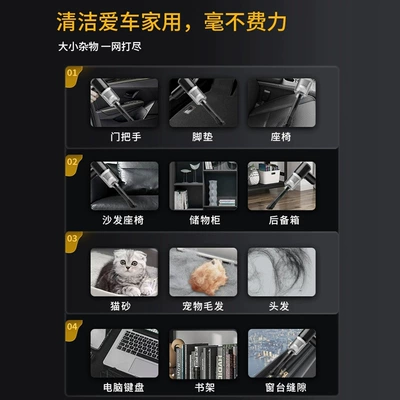 清洁爱车家用，毫不费力

大小杂物 一网打尽

01

门把手 脚垫 座椅

02

沙发座椅 储物柜 后备箱

03

猫砂 宠物毛发 头发

04

电脑键盘 书架 窗台缝隙