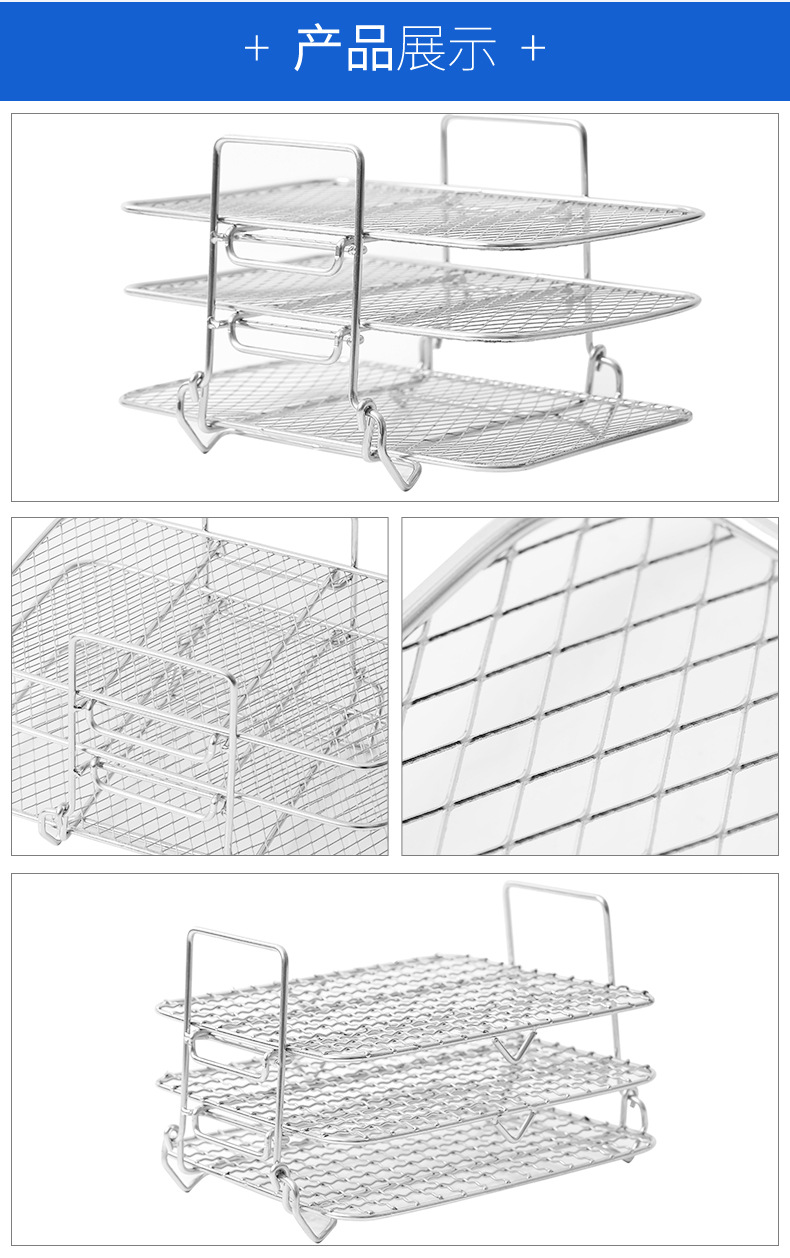 + 产品展示 +