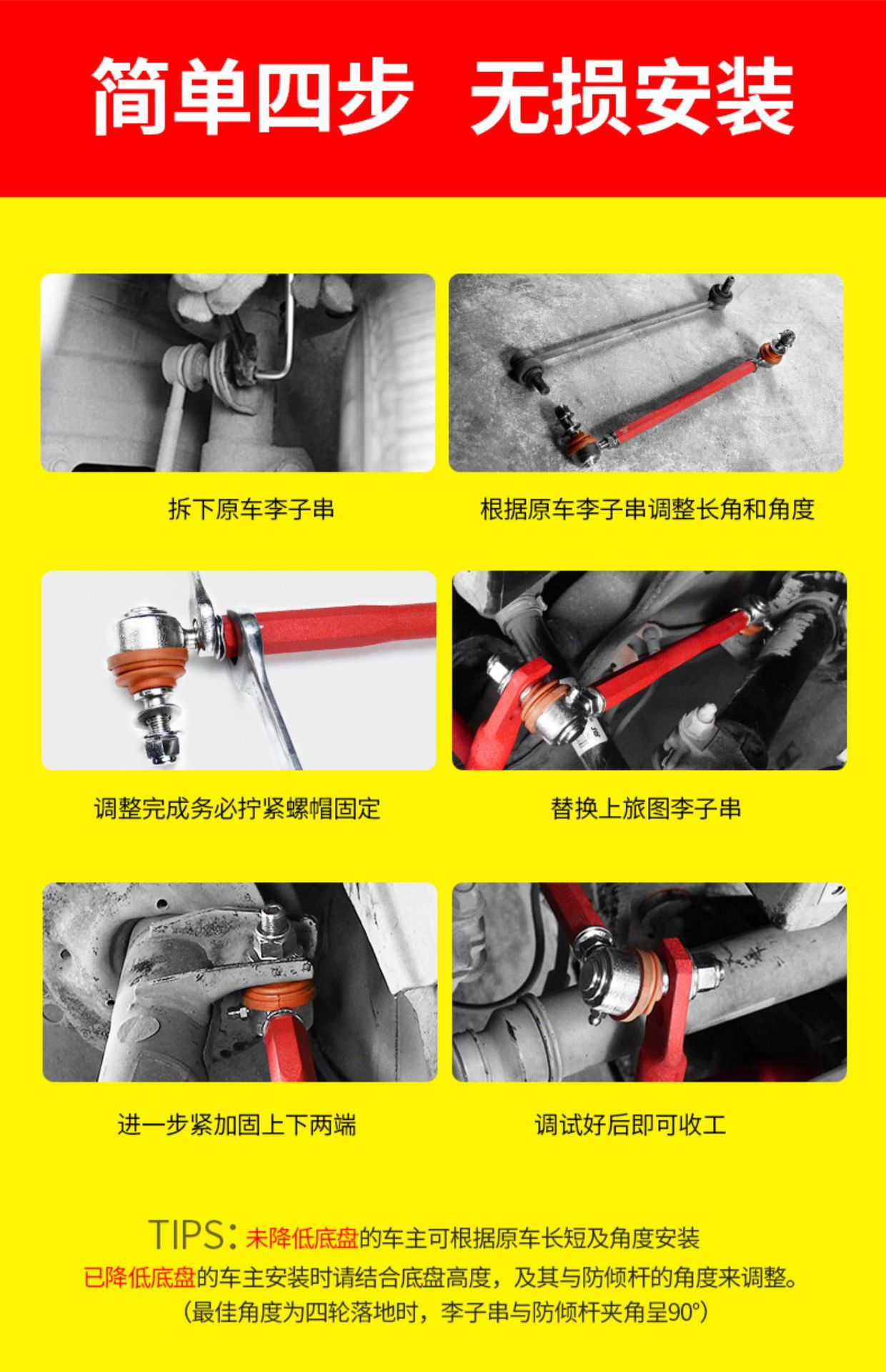 简单四步 无损安装

拆下原车李子串

根据原车李子串调整长角和角度

调整完成务必拧紧螺帽固定

替换上旅图李子串

进一步紧加固上下两端

调试好后即可收工

TIPS：未降低底盘的车主可根据原车长短及角度安装
已降低底盘的车主安装时请结合底盘高度，及其与防倾杆的角度来调整。
（最佳角度为四轮落地时，李子串与防倾杆夹角呈90°）