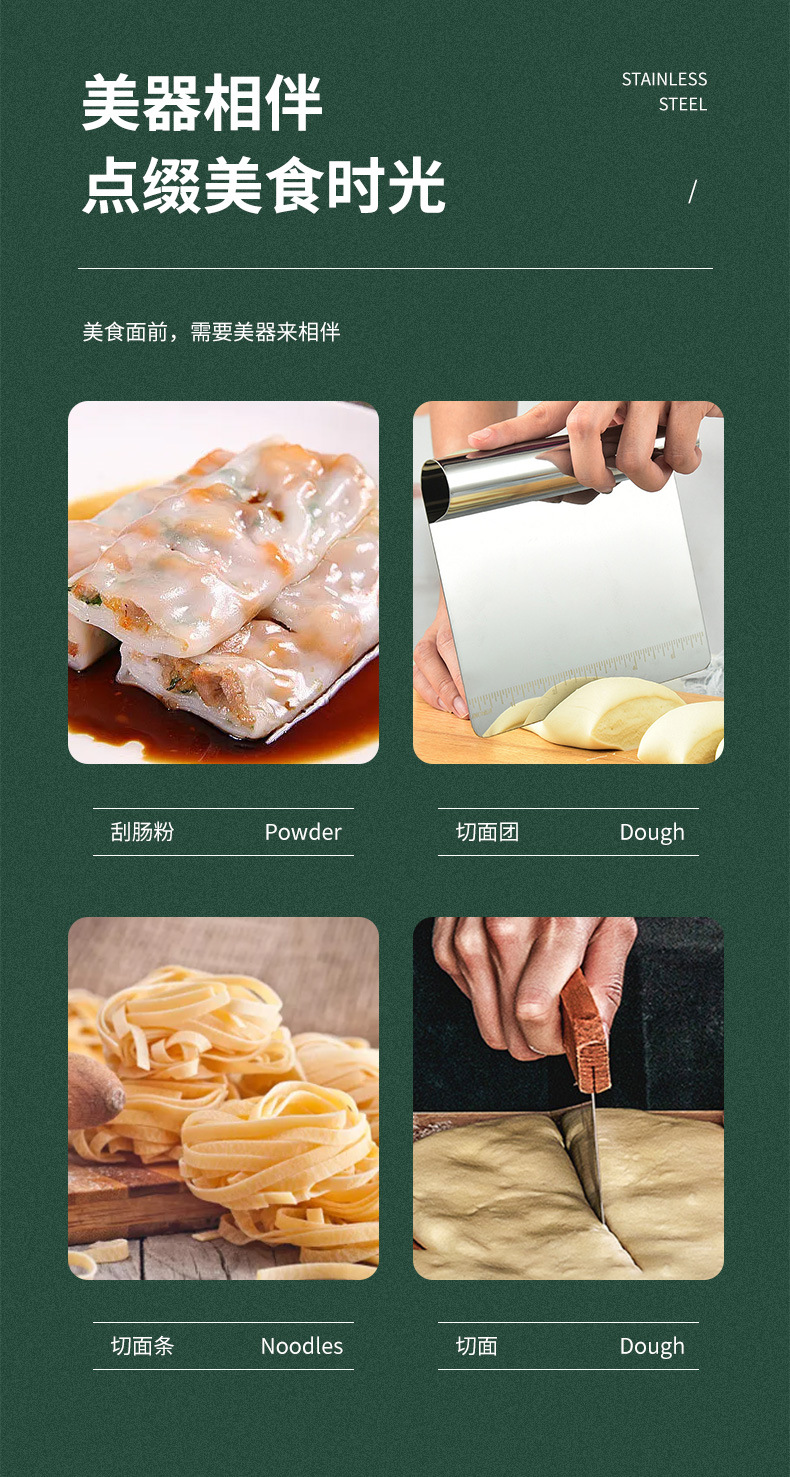 美器相伴
点缀美食时光

STAINLESS
STEEL

/

美食面前，需要美器来相伴

刮肠粉 Powder

切面团 Dough

切面条 Noodles

切面 Dough