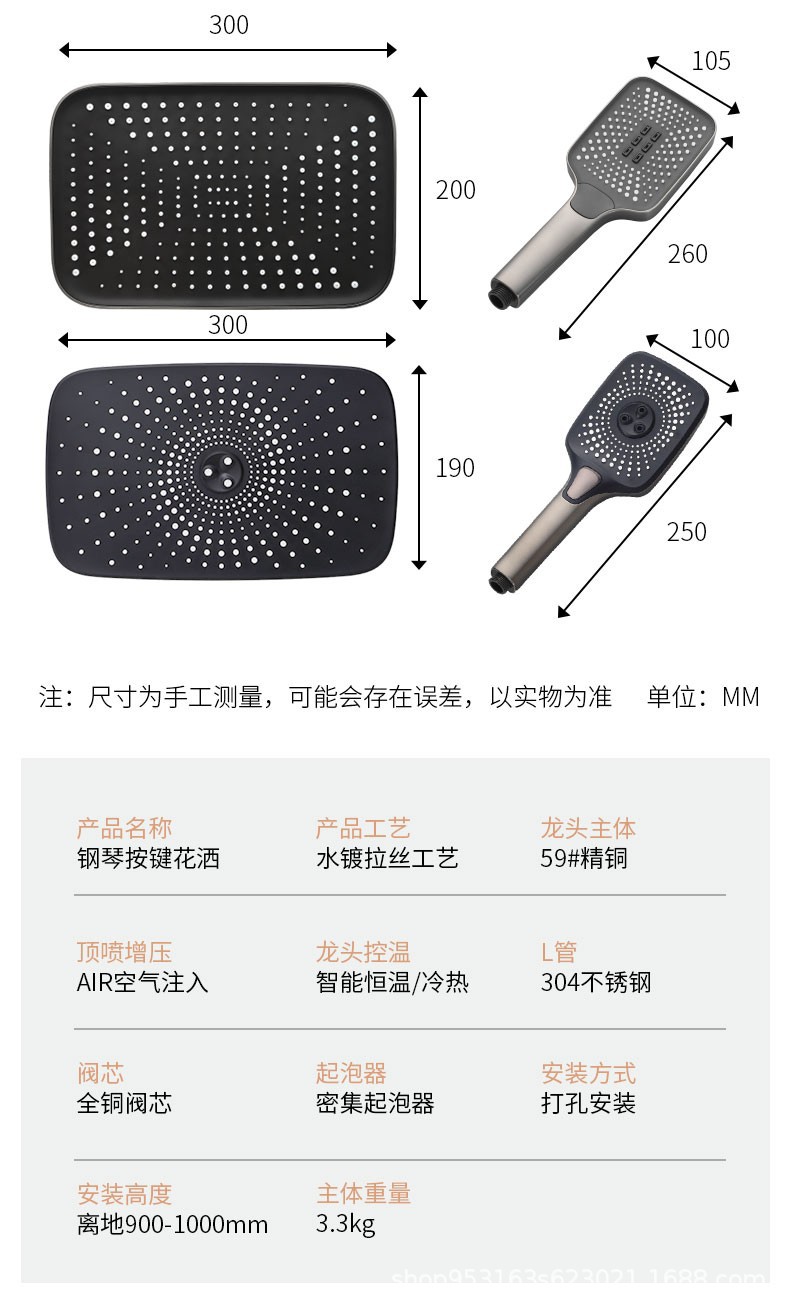 300

200

105

260

300

190

100

250

注：尺寸为手工测量，可能会存在误差，以实物为准　单位：MM

产品名称
钢琴按键花洒

产品工艺
水镀拉丝工艺

龙头主体
59#精铜

顶喷增压
AIR空气注入

龙头控温
智能恒温/冷热

L管
304不锈钢

阀芯
全铜阀芯

起泡器
密集起泡器

安装方式
打孔安装

安装高度
离地900-1000mm

主体重量
3.3kg

shop953163s623021.1688.com