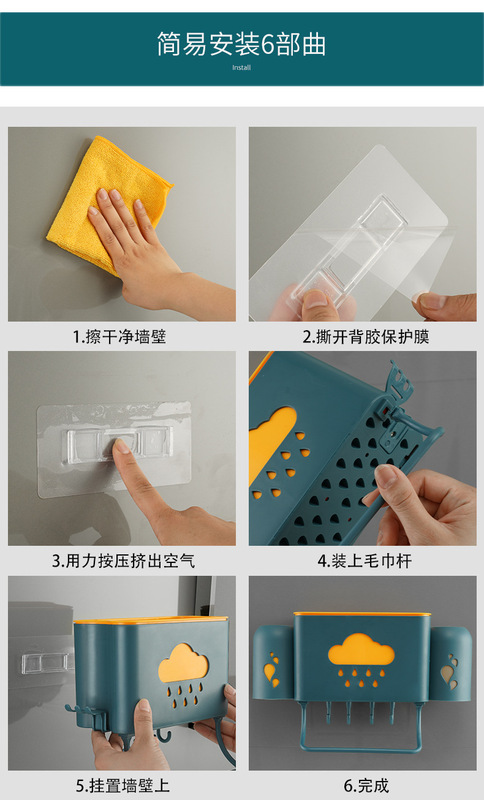 简易安装6部曲

Install

1.擦干净墙壁

2.撕开背胶保护膜

3.用力按压挤出空气

4.装上毛巾杆

5.挂置墙壁上

6.完成