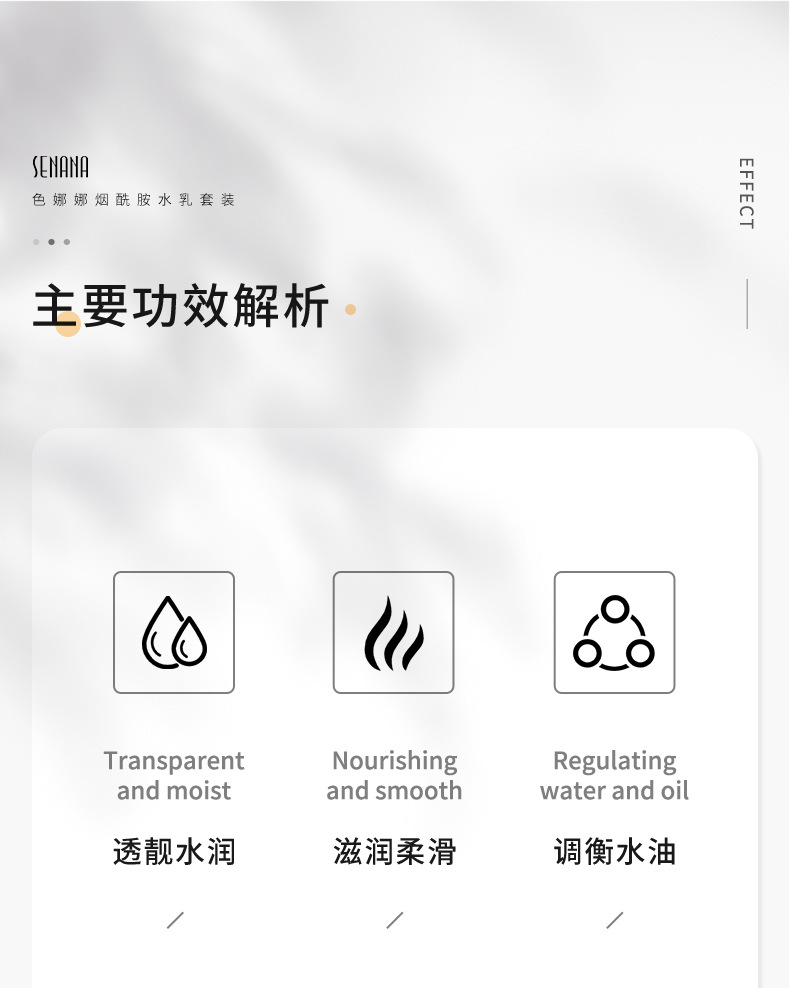 SENANA
色娜娜烟酰胺水乳套装

EFFECT

主要功效解析

Transparent and moist
透靓水润

Nourishing and smooth
滋润柔滑

Regulating water and oil
调衡水油