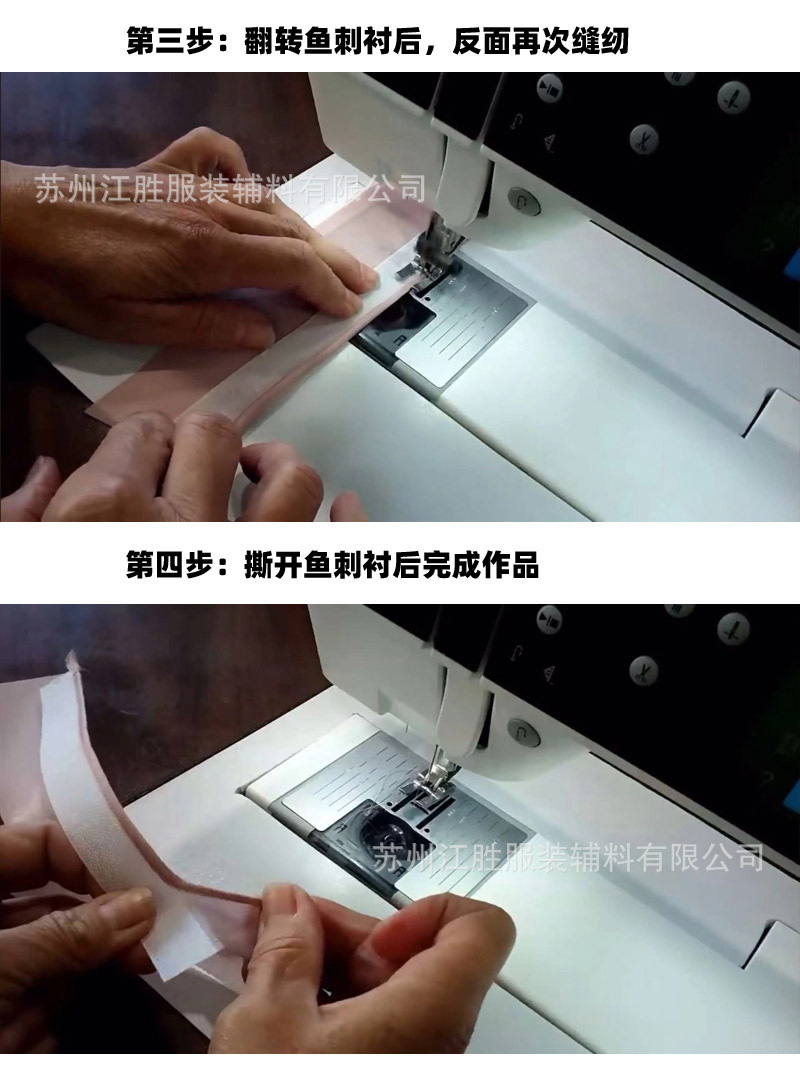 第三步：翻转鱼刺衬后，反面再次缝纫

苏州江胜服装辅料有限公司

第四步：撕开鱼刺衬后完成作品

苏州江胜服装辅料有限公司