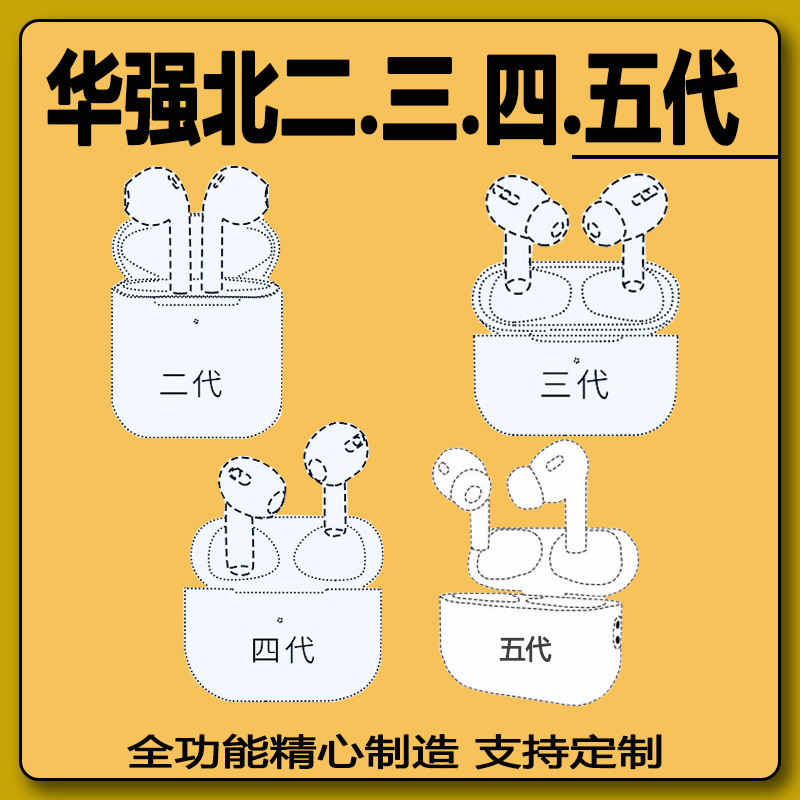 华强北二.三.四.五代

二代

三代

四代

五代

全功能精心制造 支持定制