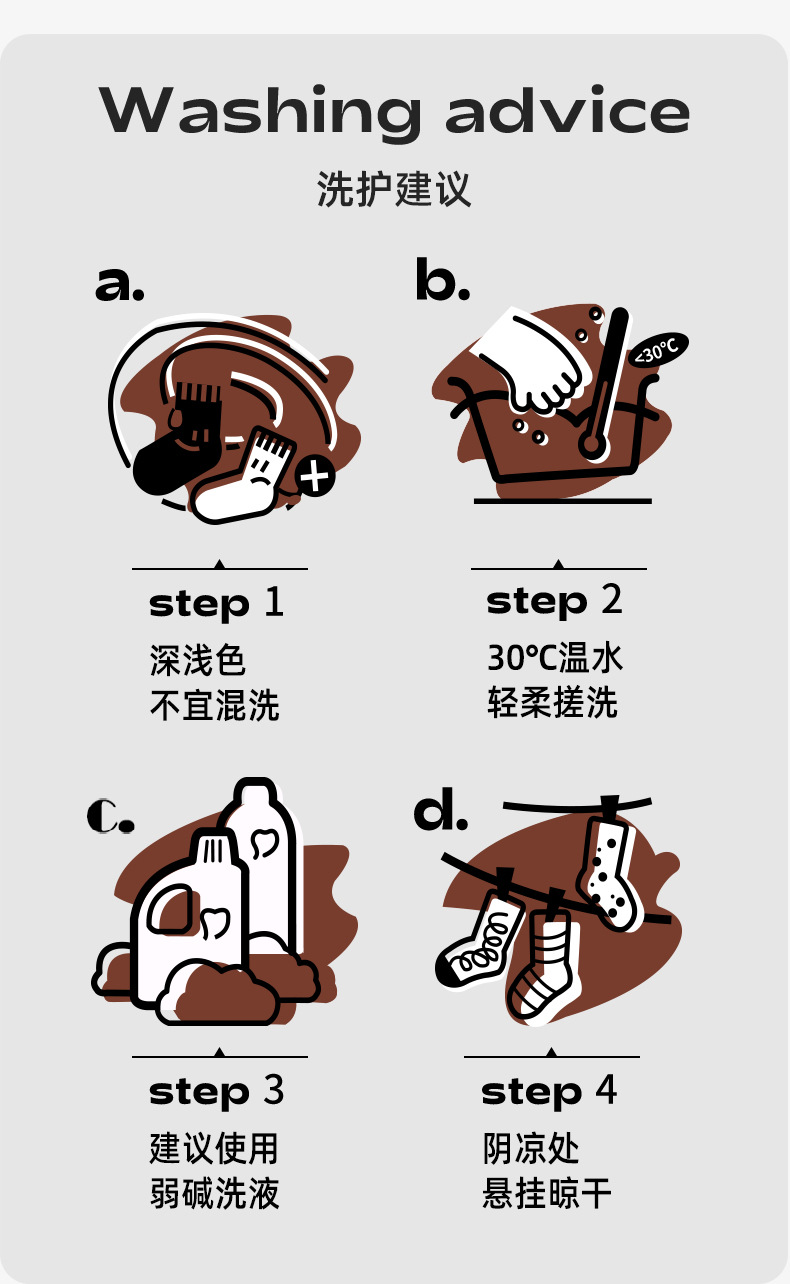 Washing advice

洗护建议

a.

step 1

深浅色
不宜混洗

b.

<30℃

step 2

30℃温水
轻柔搓洗

c.

step 3

建议使用
弱碱洗液

d.

step 4

阴凉处
悬挂晾干