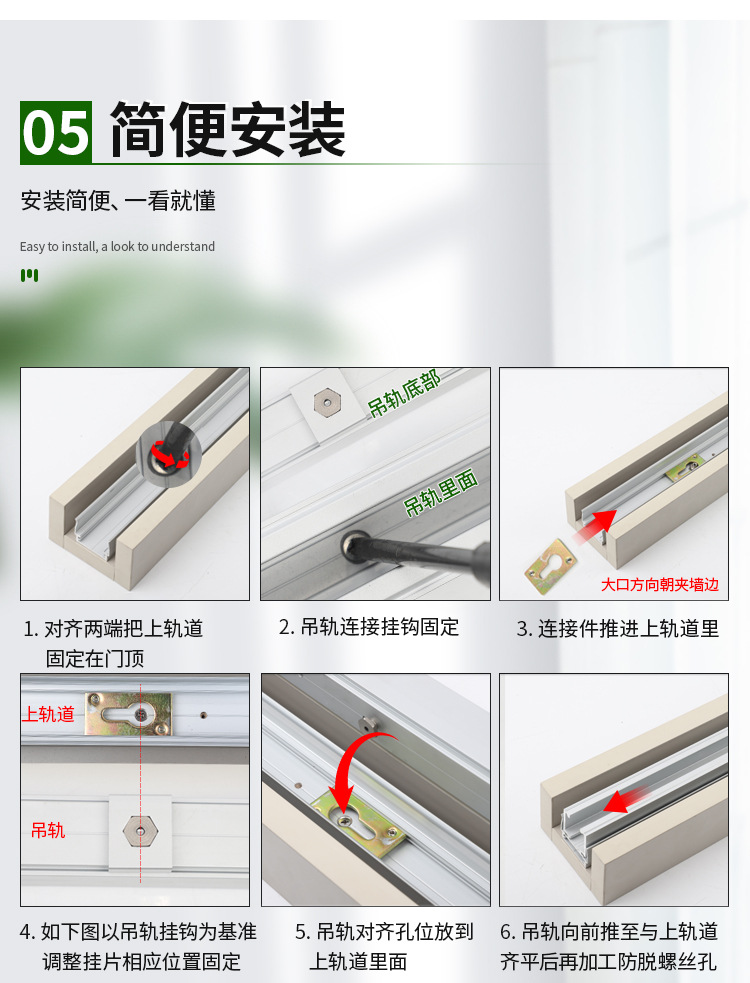 05 简便安装

安装简便、一看就懂

Easy to install, a look to understand

吊轨底部

吊轨里面

大口方向朝夹墙边

1. 对齐两端把上轨道固定在门顶

2. 吊轨连接挂钩固定

3. 连接件推进上轨道里

上轨道

吊轨

4. 如下图以吊轨挂钩为基准调整挂片相应位置固定

5. 吊轨对齐孔位放到上轨道里面

6. 吊轨向前推至与上轨道齐平后再加工防脱螺丝孔