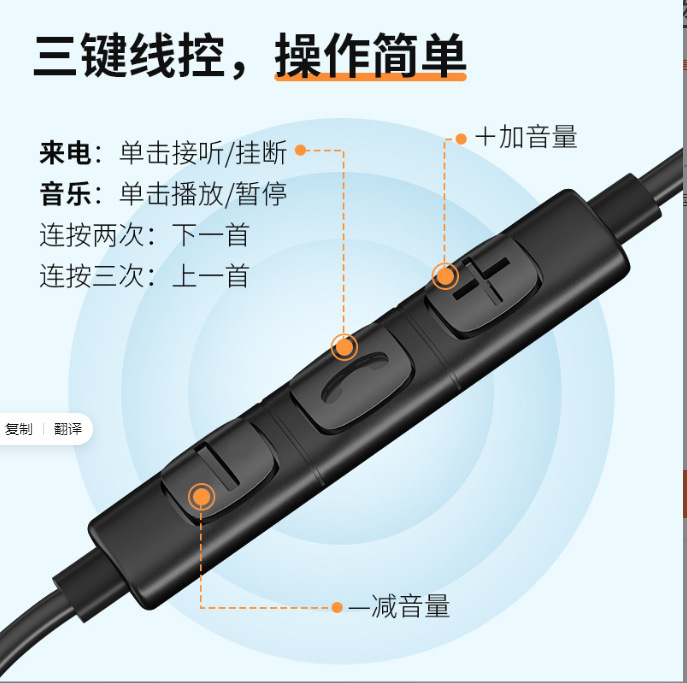 三键线控，操作简单

来电：单击接听/挂断
音乐：单击播放/暂停
连按两次：下一首
连按三次：上一首

＋加音量

复制 | 翻译

一减音量