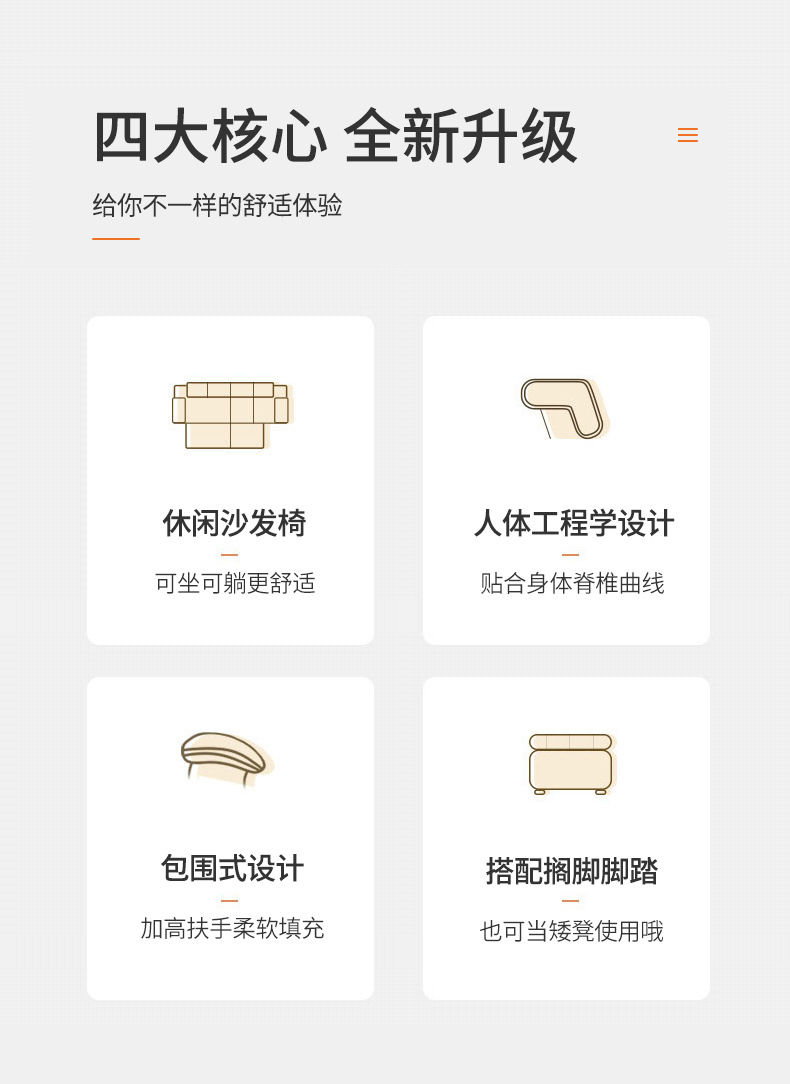 四大核心 全新升级

给你不一样的舒适体验

休闲沙发椅

可坐可躺更舒适

人体工程学设计

贴合身体脊椎曲线

包围式设计

加高扶手柔软填充

搭配搁脚脚踏

也可当矮凳使用哦