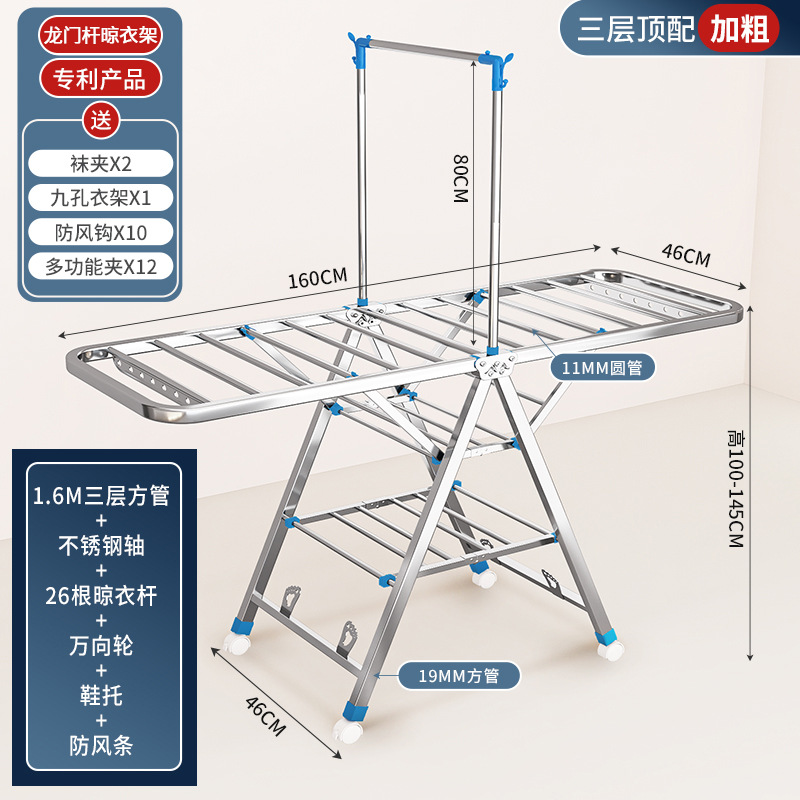 龙门杆晾衣架

专利产品

送

袜夹X2

九孔衣架X1

防风钩X10

多功能夹X12

三层顶配 加粗

80CM

160CM

46CM

11MM圆管

高100-145CM

1.6M三层方管
+
不锈钢轴
+
26根晾衣杆
+
万向轮
+
鞋托
+
防风条

19MM方管

46CM