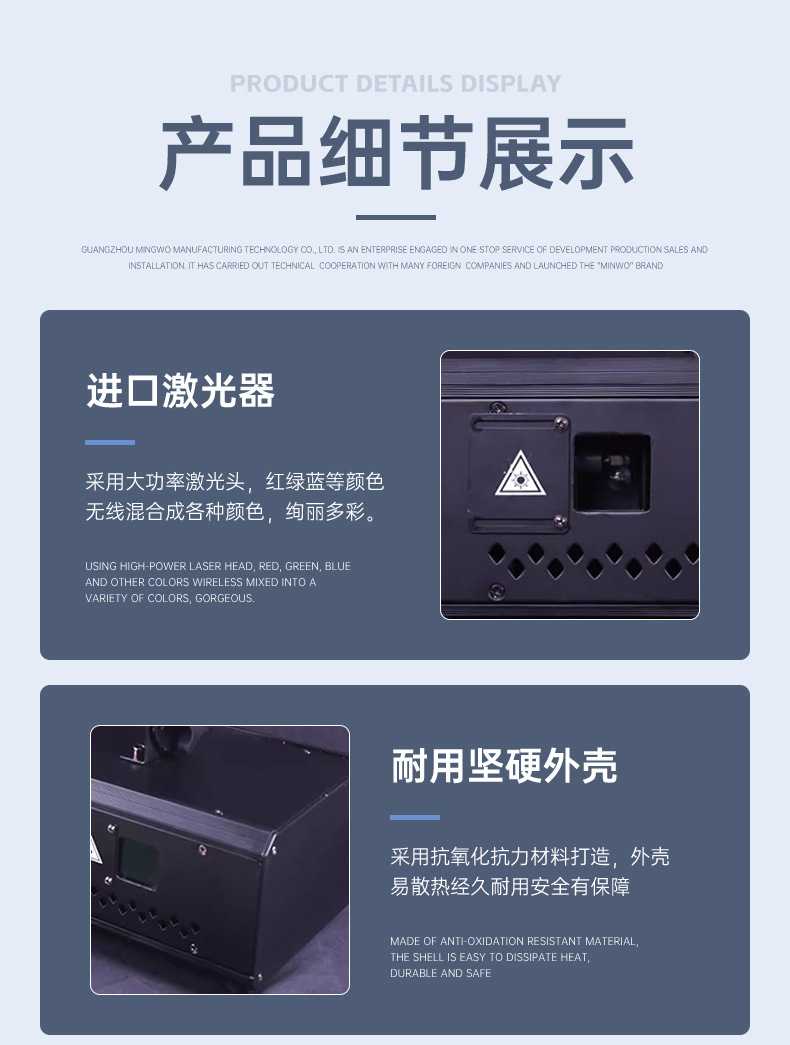 PRODUCT DETAILS DISPLAY

产品细节展示

GUANGZHOU MINGWO MANUFACTURING TECHNOLOGY CO., LTD. IS AN ENTERPRISE ENGAGED IN ONE-STOP SERVICE OF DEVELOPMENT PRODUCTION SALES AND INSTALLATION. IT HAS CARRIED OUT TECHNICAL COOPERATION WITH MANY FOREIGN COMPANIES AND LAUNCHED THE "MINWO" BRAND

进口激光器

采用大功率激光头，红绿蓝等颜色无线混合成各种颜色，绚丽多彩。

USING HIGH-POWER LASER HEAD, RED, GREEN, BLUE AND OTHER COLORS WIRELESS MIXED INTO A VARIETY OF COLORS, GORGEOUS.

耐用坚硬外壳

采用抗氧化抗力材料打造，外壳易散热经久耐用安全有保障

MADE OF ANTI-OXIDATION RESISTANT MATERIAL, THE SHELL IS EASY TO DISSIPATE HEAT, DURABLE AND SAFE