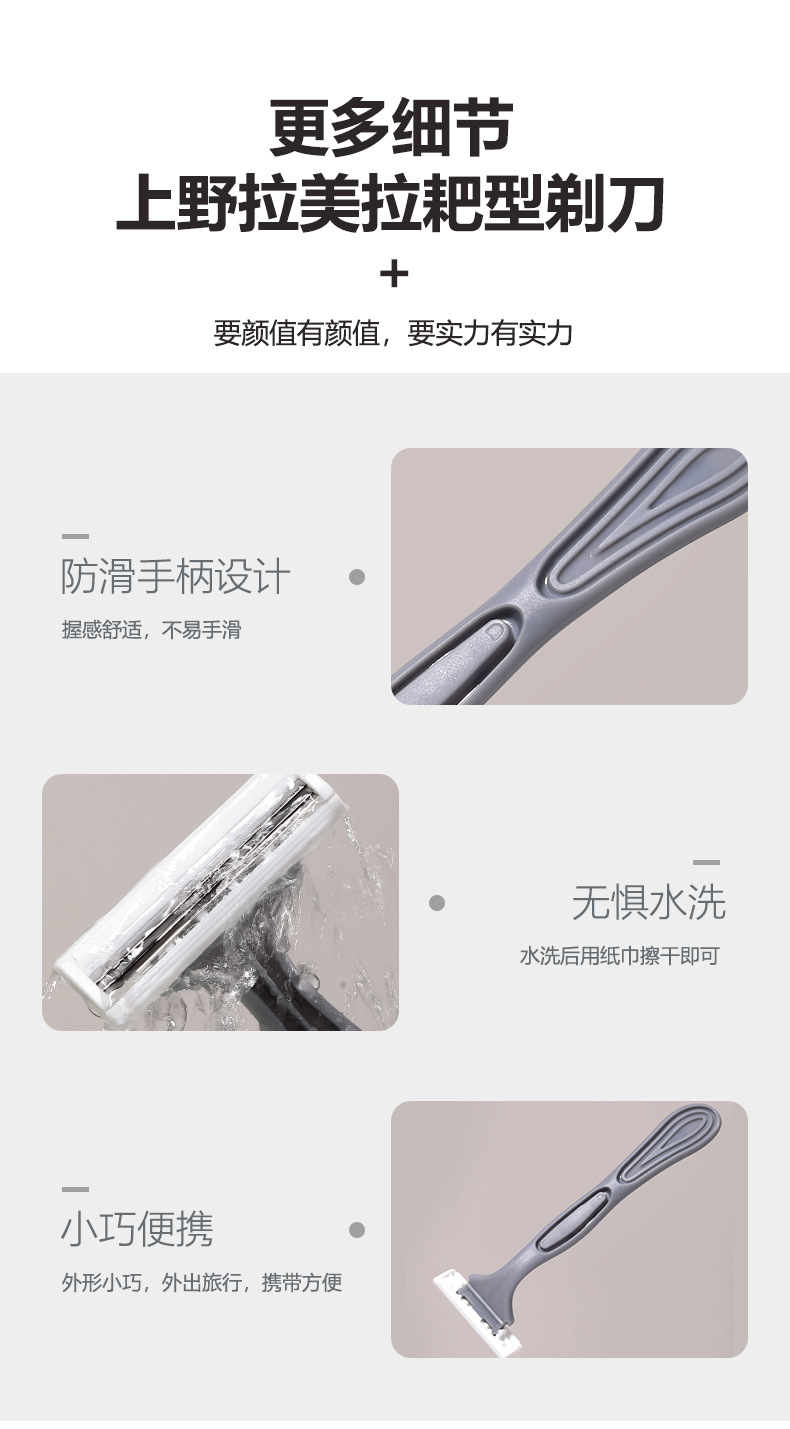 更多细节
上野拉美拉耙型剃刀
+
要颜值有颜值，要实力有实力

防滑手柄设计
握感舒适，不易手滑

无惧水洗
水洗后用纸巾擦干即可

小巧便携
外形小巧，外出旅行，携带方便