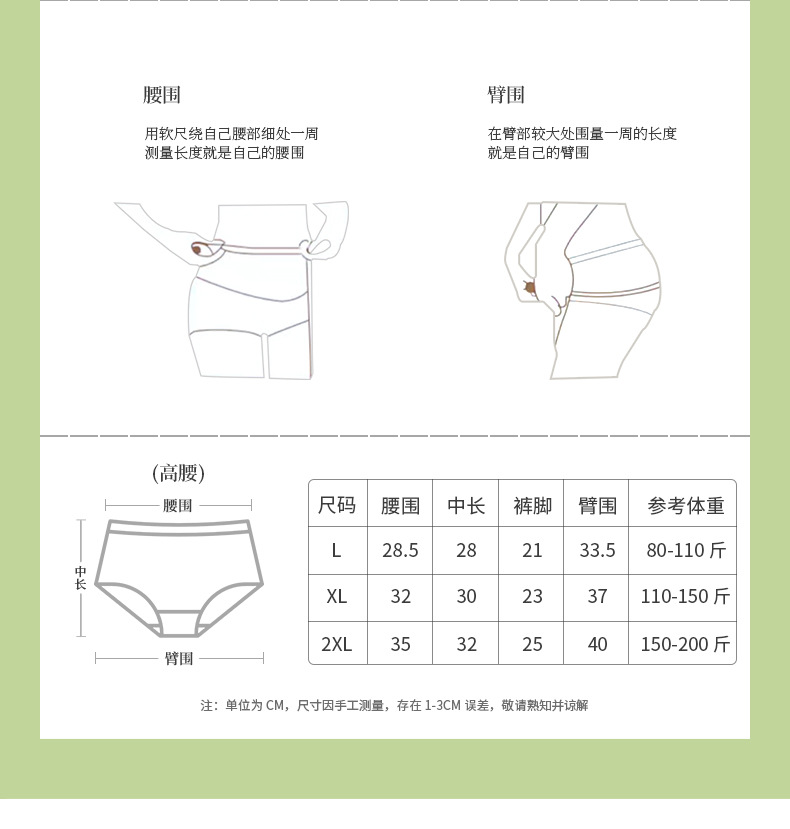 腰围

用软尺绕自己腰部细处一周
测量长度就是自己的腰围

臂围

在臂部较大处围量一周的长度
就是自己的臂围

(高腰)

腰围

中长

臂围

| 尺码 | 腰围 | 中长 | 裤脚 | 臂围 | 参考体重 |
|---|---|---|---|---|---|
| L | 28.5 | 28 | 21 | 33.5 | 80-110 斤 |
| XL | 32 | 30 | 23 | 37 | 110-150 斤 |
| 2XL | 35 | 32 | 25 | 40 | 150-200 斤 |

注：单位为 CM，尺寸因手工测量，存在 1-3CM 误差，敬请熟知并谅解