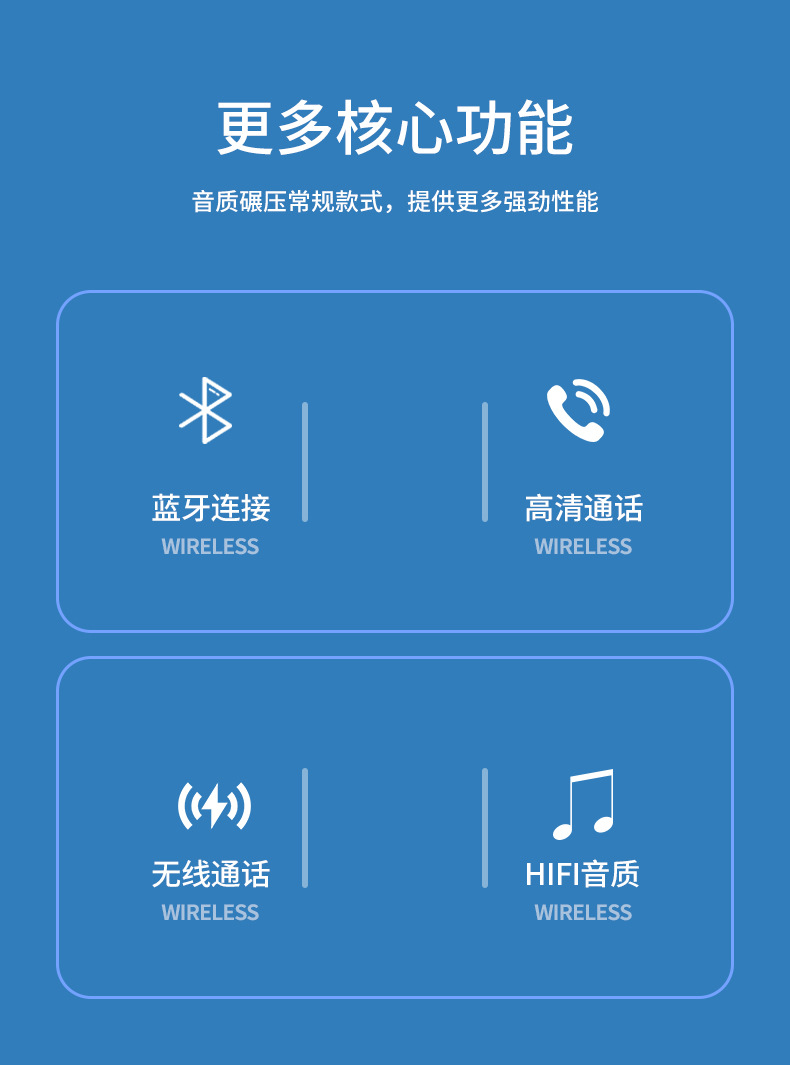 更多核心功能

音质碾压常规款式，提供更多强劲性能

蓝牙连接
WIRELESS

高清通话
WIRELESS

无线通话
WIRELESS

HIFI音质
WIRELESS