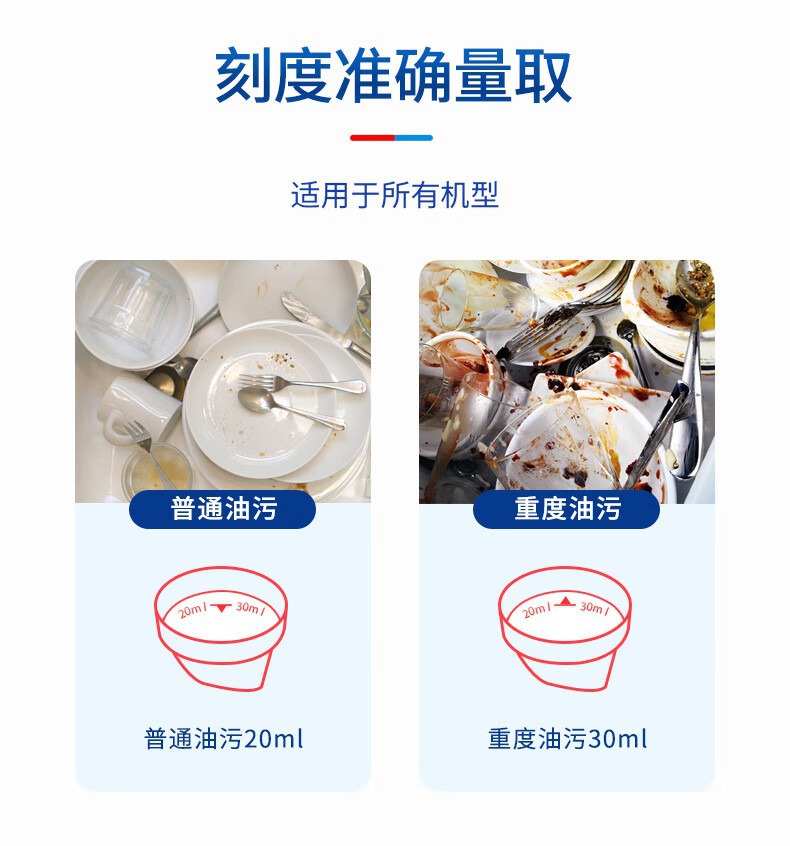 刻度准确量取

适用于所有机型

普通油污

20ml 30ml

普通油污20ml

重度油污

20ml 30ml

重度油污30ml