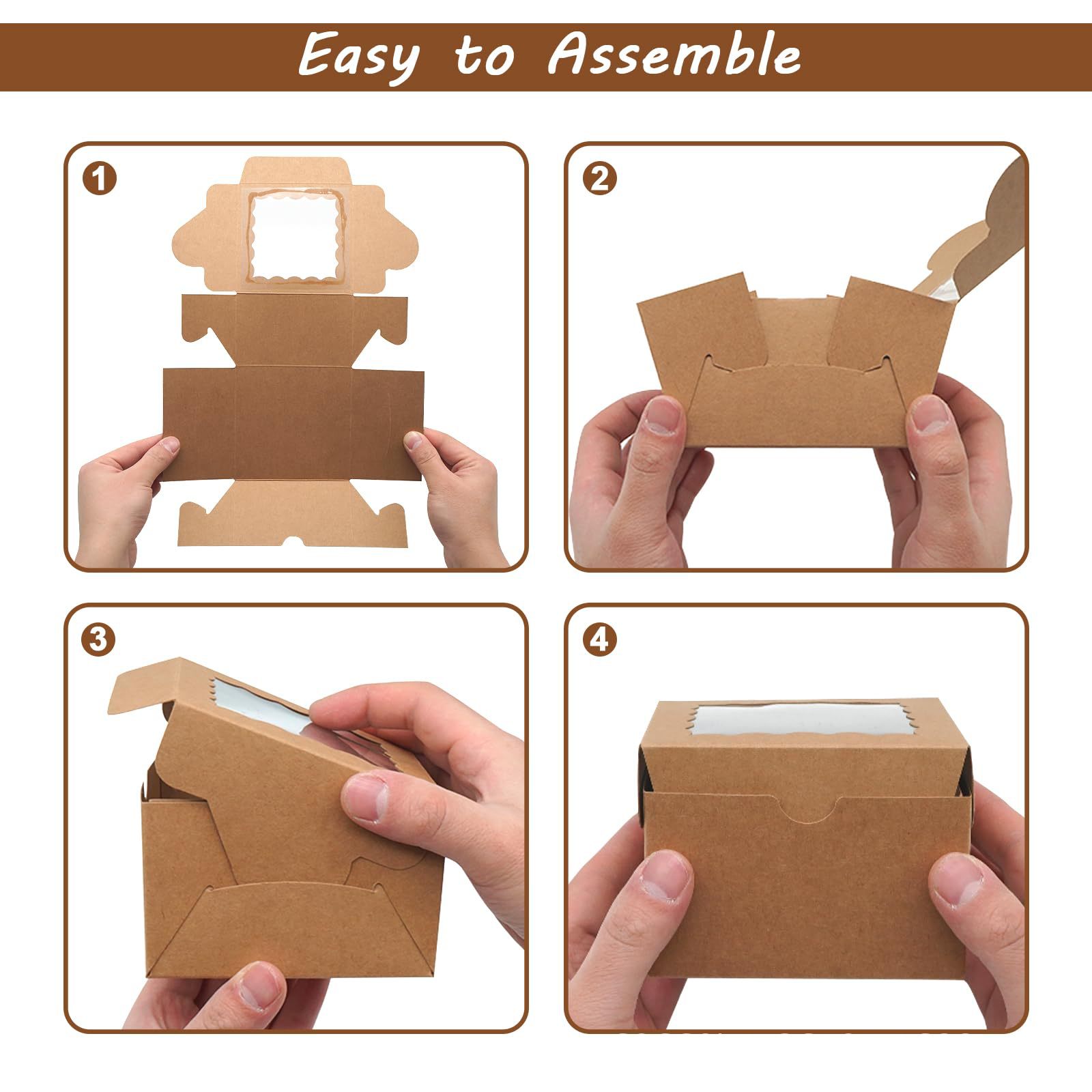 Easy to Assemble

1

2

3

4