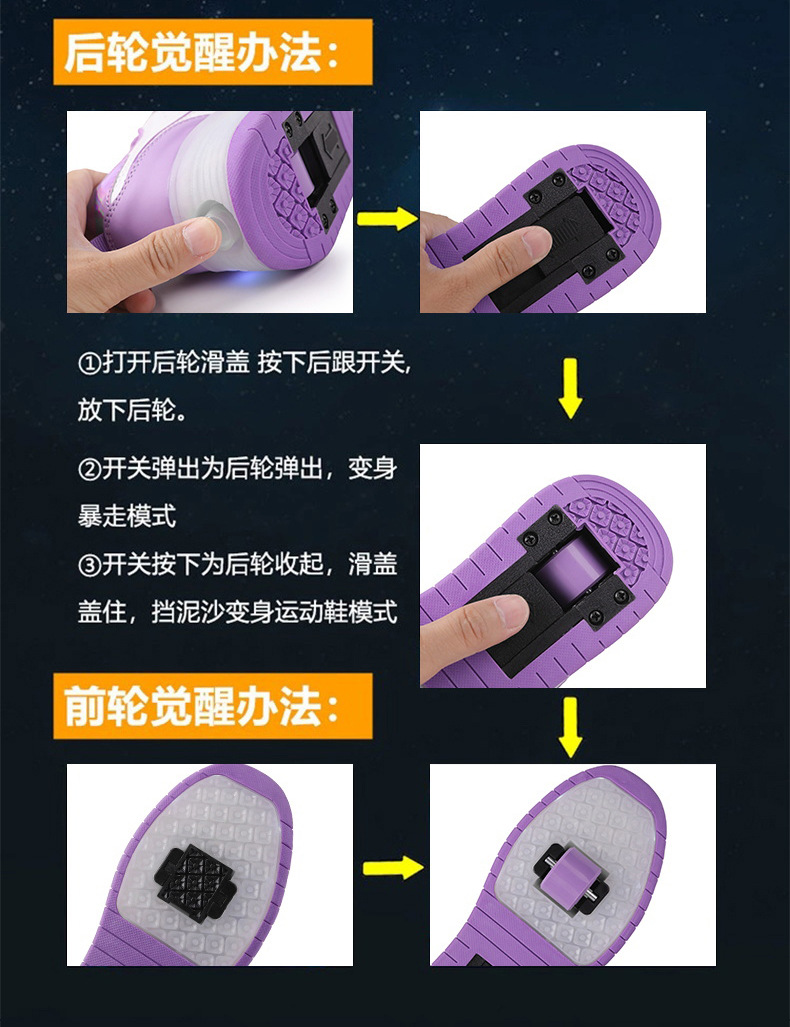 后轮觉醒办法：

①打开后轮滑盖 按下后跟开关，放下后轮。

②开关弹出为后轮弹出，变身暴走模式

③开关按下为后轮收起，滑盖盖住，挡泥沙变身运动鞋模式

前轮觉醒办法：