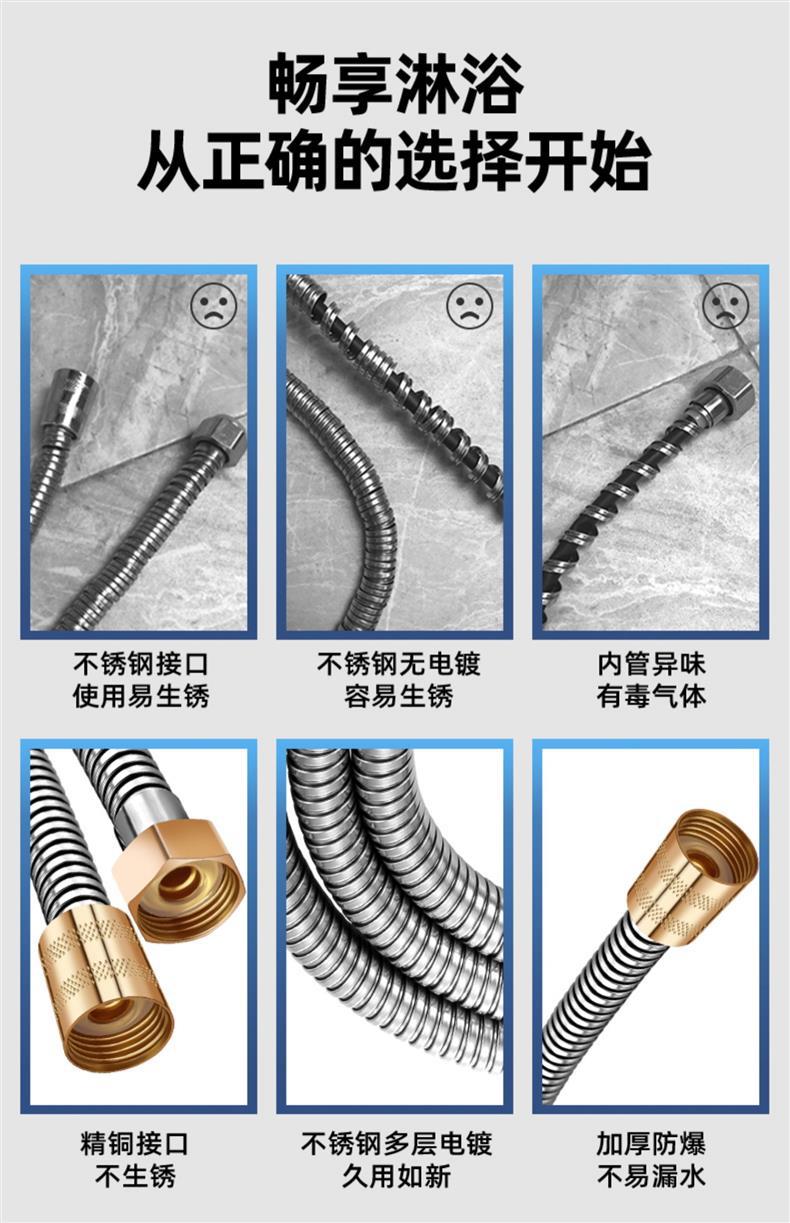 畅享淋浴
从正确的选择开始

不锈钢接口
使用易生锈

不锈钢无电镀
容易生锈

内管异味
有毒气体

精铜接口
不生锈

不锈钢多层电镀
久用如新

加厚防爆
不易漏水