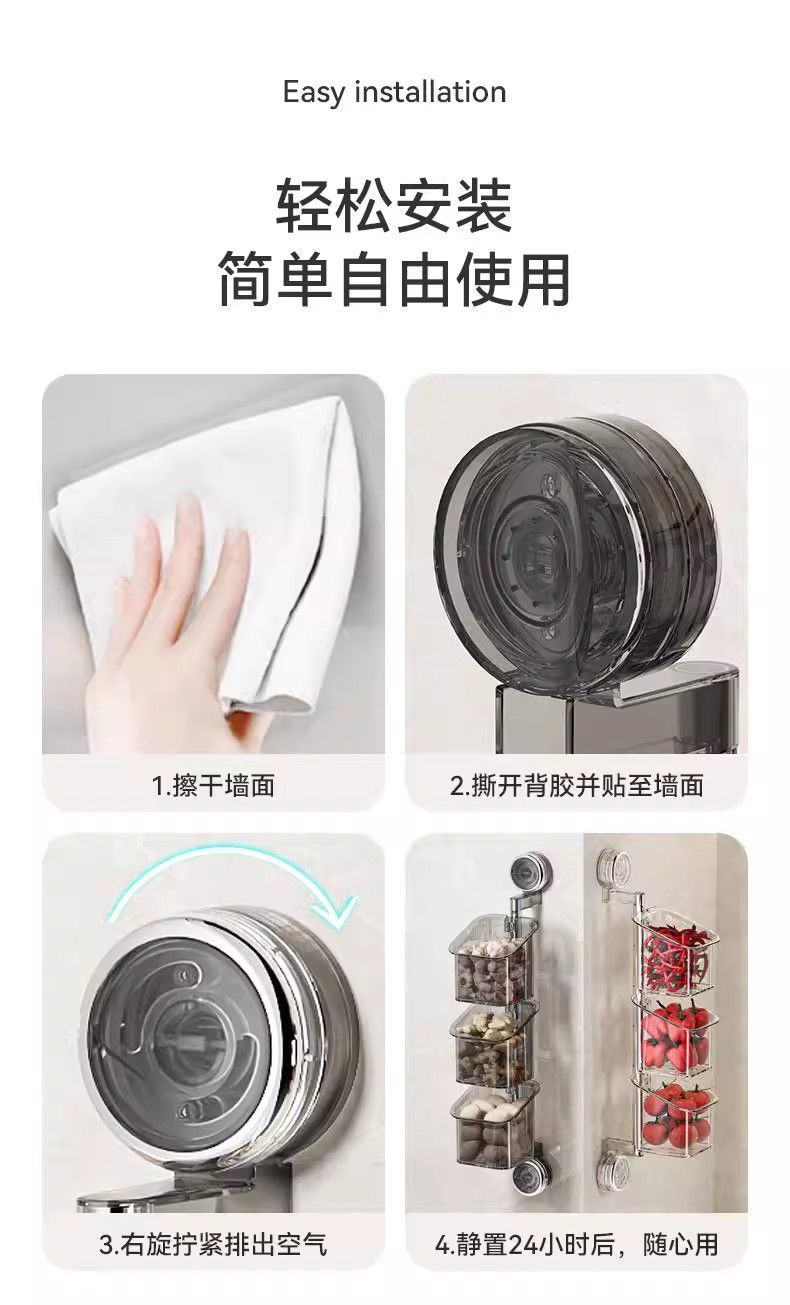 Easy installation

轻松安装
简单自由使用

1.擦干墙面

2.撕开背胶并贴至墙面

3.右旋拧紧排出空气

4.静置24小时后，随心用