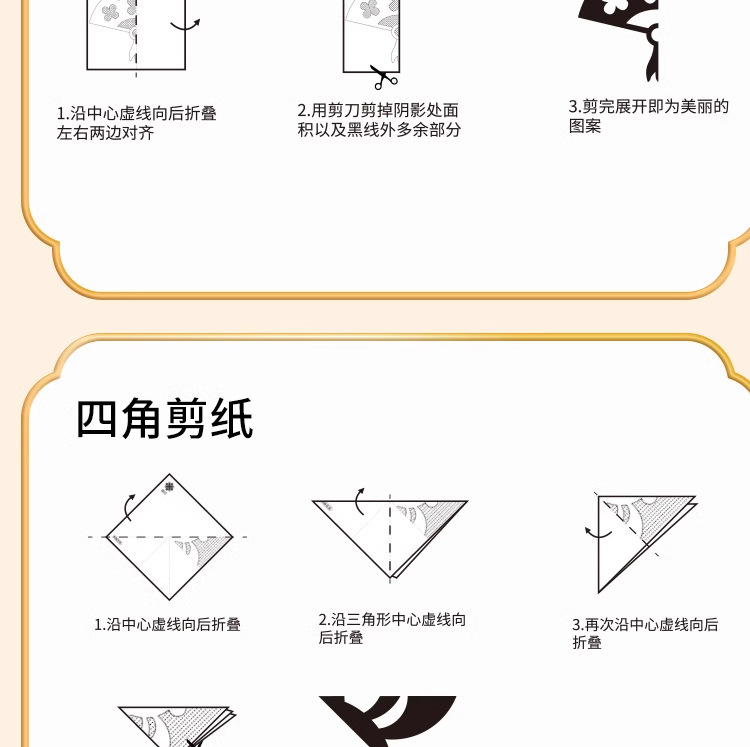 1.沿中心虚线向后折叠左右两边对齐

2.用剪刀剪掉阴影处面积以及黑线外多余部分

3.剪完展开即为美丽的图案

四角剪纸

1.沿中心虚线向后折叠

2.沿三角形中心虚线向后折叠

3.再次沿中心虚线向后折叠