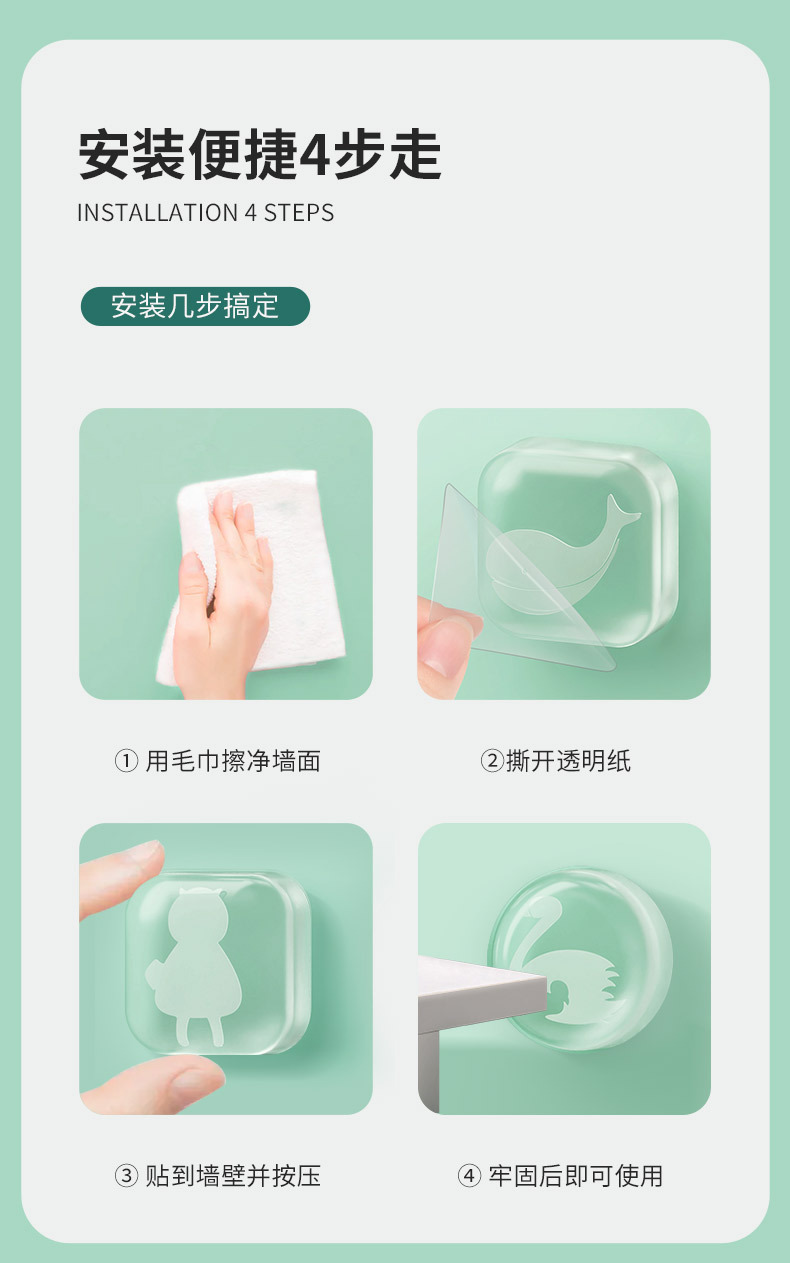 安装便捷4步走
INSTALLATION 4 STEPS

安装几步搞定

① 用毛巾擦净墙面

②撕开透明纸

③ 贴到墙壁并按压

④ 牢固后即可使用