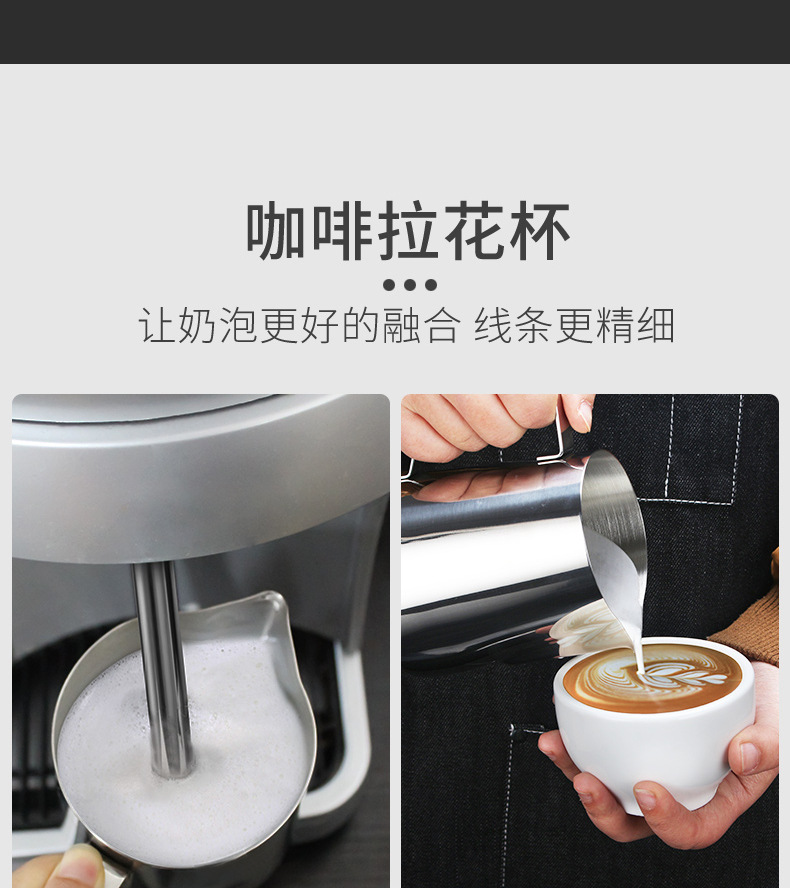 咖啡拉花杯

让奶泡更好的融合 线条更精细