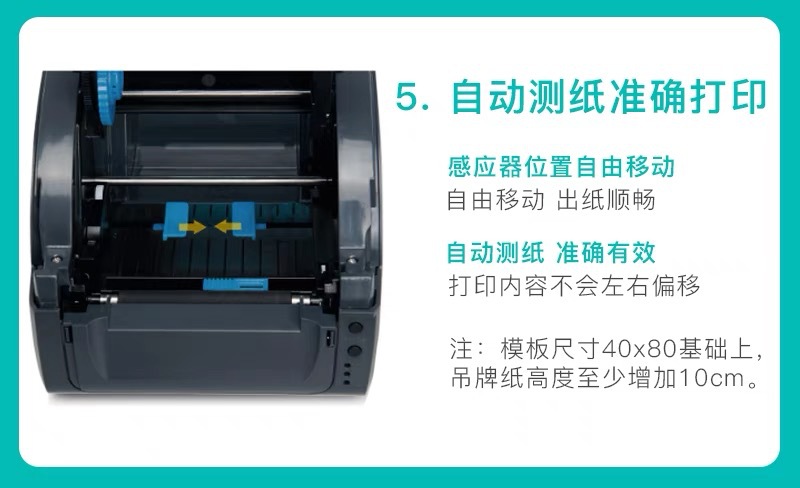 5. 自动测纸准确打印

感应器位置自由移动
自由移动 出纸顺畅

自动测纸 准确有效
打印内容不会左右偏移

注：模板尺寸40x80基础上，吊牌纸高度至少增加10cm。