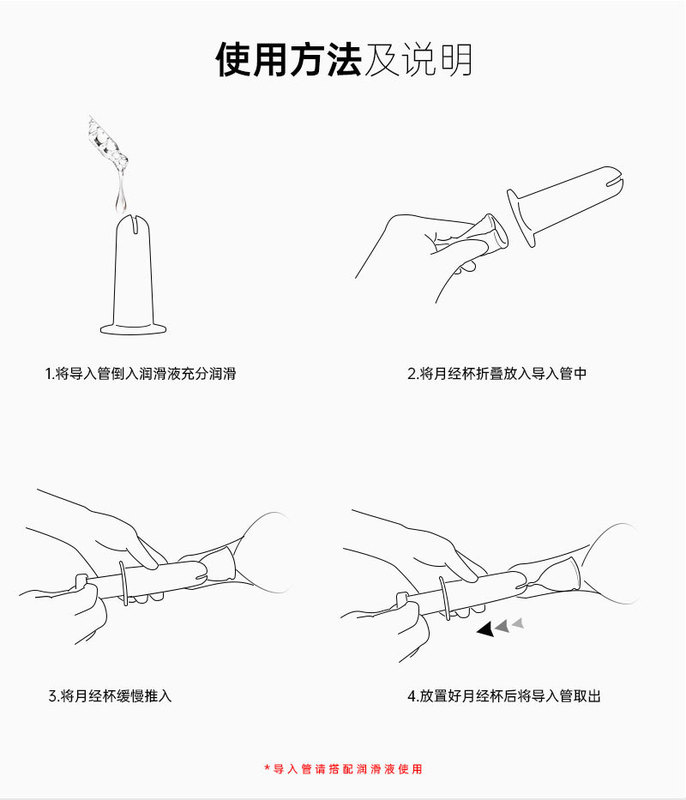 使用方法及说明

1.将导入管倒入润滑液充分润滑

2.将月经杯折叠放入导入管中

3.将月经杯缓慢推入

4.放置好月经杯后将导入管取出

*导入管请搭配润滑液使用