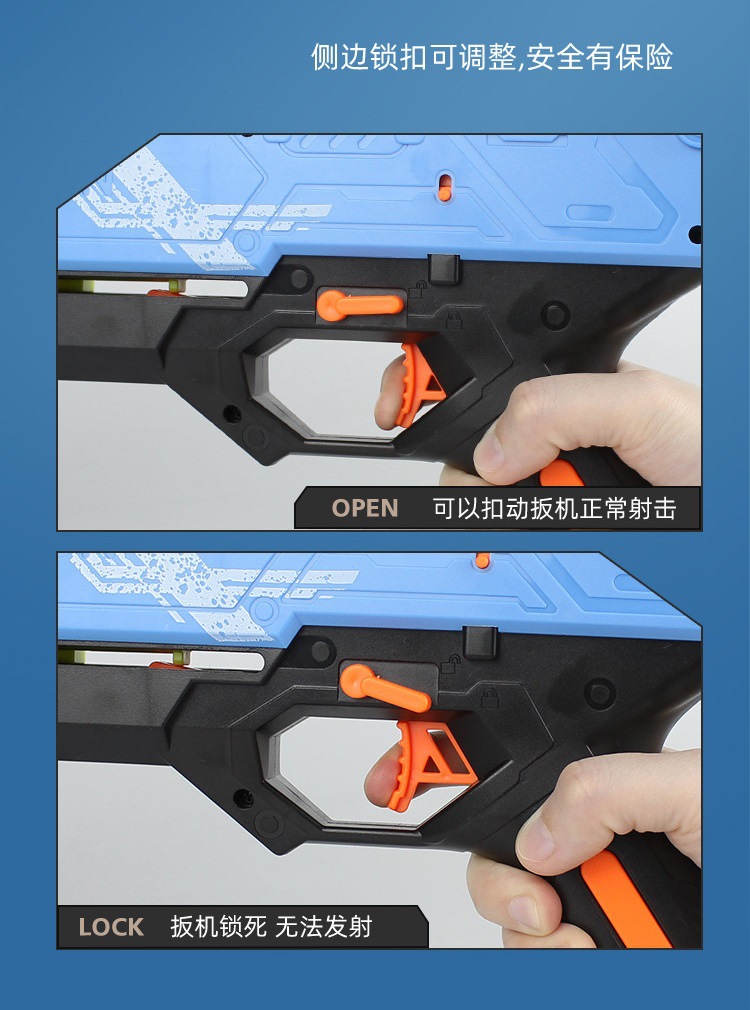 侧边锁扣可调整,安全有保险

OPEN 可以扣动扳机正常射击

LOCK 扳机锁死 无法发射