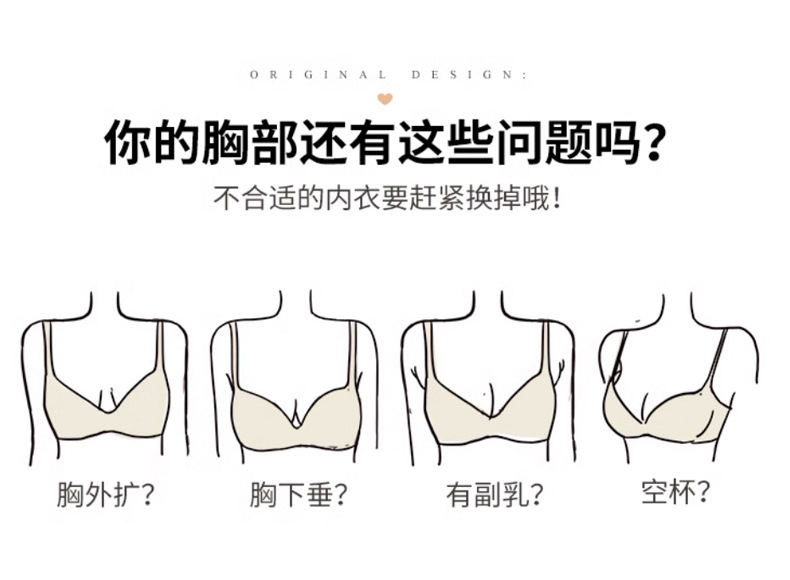 ORIGINAL DESIGN:

你的胸部还有这些问题吗?

不合适的内衣要赶紧换掉哦!

胸外扩?

胸下垂?

有副乳?

空杯?