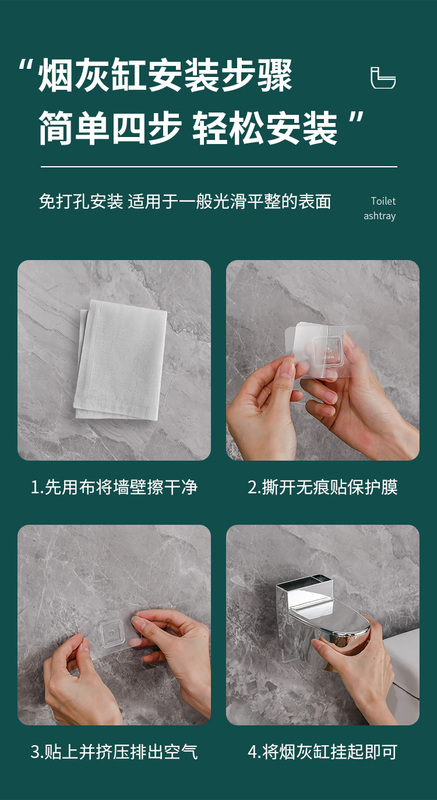 “烟灰缸安装步骤
简单四步 轻松安装”

免打孔安装 适用于一般光滑平整的表面

Toilet ashtray

1.先用布将墙壁擦干净

2.撕开无痕贴保护膜

3.贴上并挤压排出空气

4.将烟灰缸挂起即可