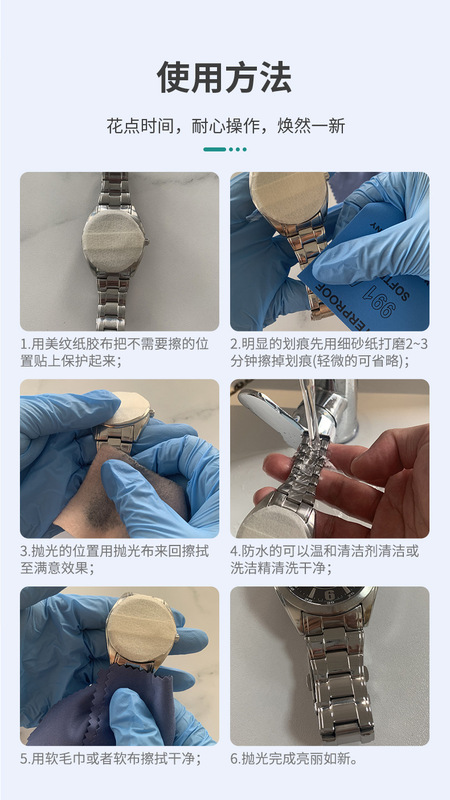 使用方法

花点时间，耐心操作，焕然一新

1.用美纹纸胶布把不需要擦的位置贴上保护起来；

2.明显的划痕先用细砂纸打磨2~3分钟擦掉划痕(轻微的可省略)；

3.抛光的位置用抛光布来回擦拭至满意效果；

4.防水的可以温和清洁剂清洁或洗洁精清洗干净；

5.用软毛巾或者软布擦拭干净；

6.抛光完成亮丽如新。