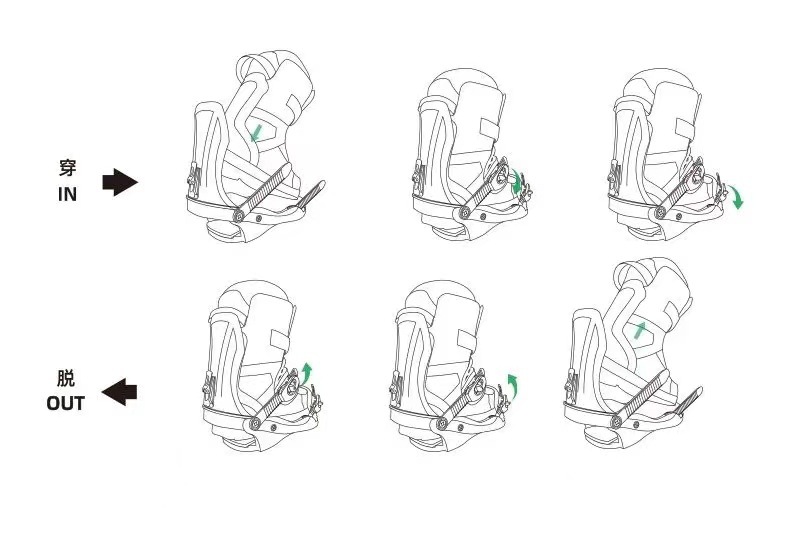 穿
IN

脱
OUT