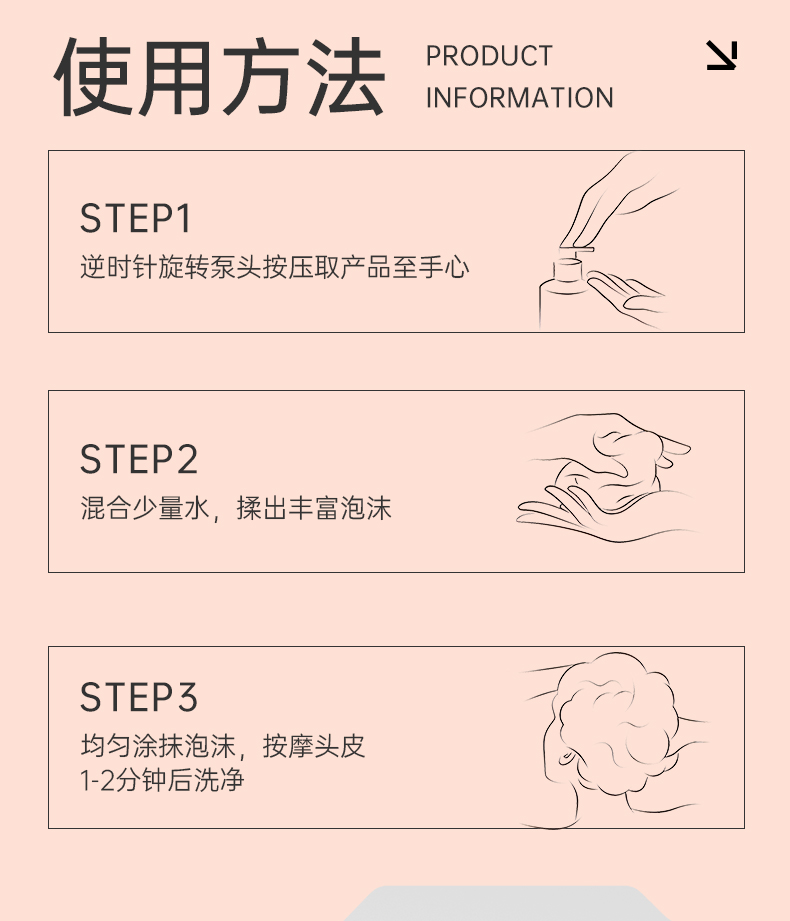 使用方法

PRODUCT
INFORMATION

STEP1
逆时针旋转泵头按压取产品至手心

STEP2
混合少量水，揉出丰富泡沫

STEP3
均匀涂抹泡沫，按摩头皮
1-2分钟后洗净