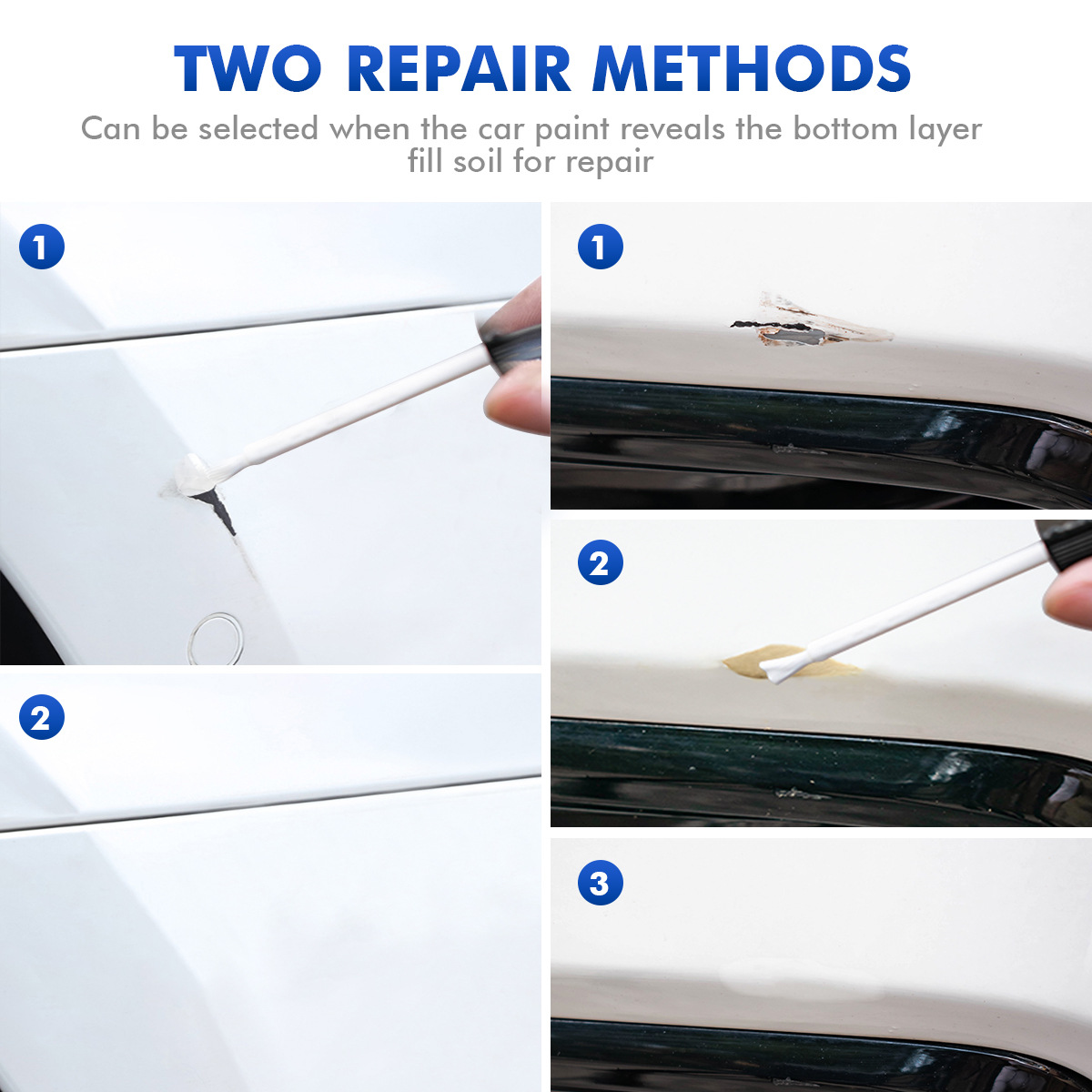 TWO REPAIR METHODS

Can be selected when the car paint reveals the bottom layer fill soil for repair

1

2

1

2

3