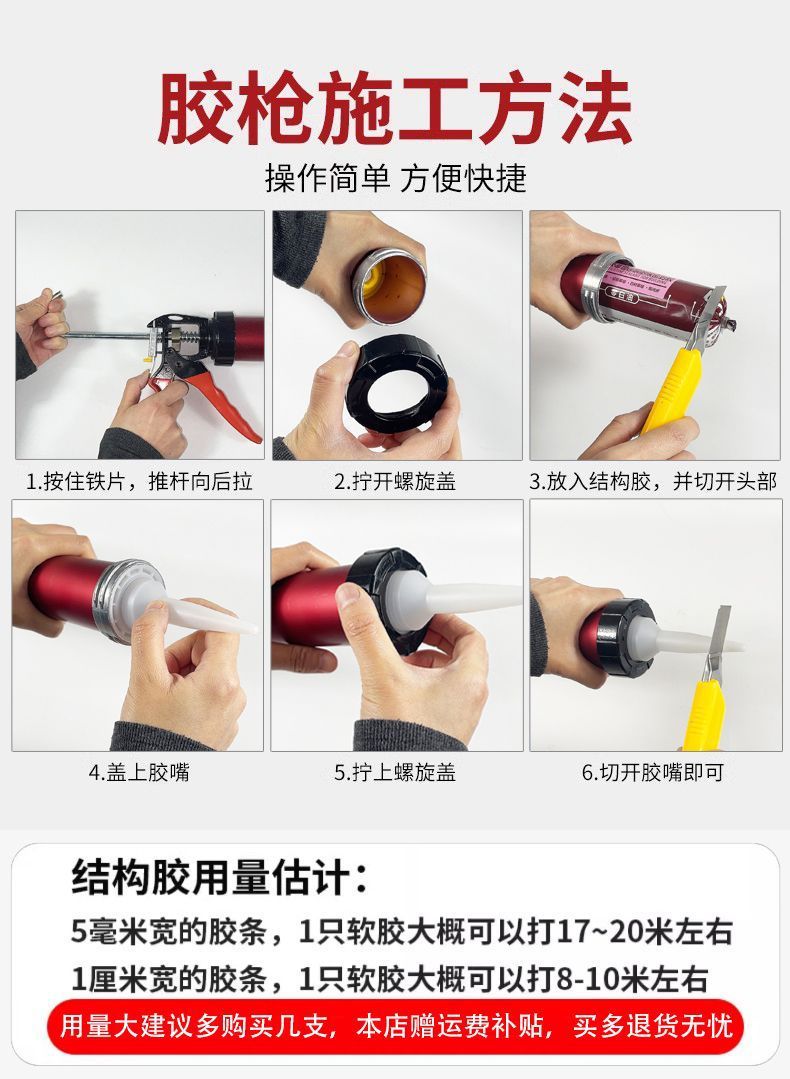 胶枪施工方法

操作简单 方便快捷

1.按住铁片，推杆向后拉

2.拧开螺旋盖

3.放入结构胶，并切开头部

4.盖上胶嘴

5.拧上螺旋盖

6.切开胶嘴即可

结构胶用量估计：

5毫米宽的胶条，1只软胶大概可以打17~20米左右

1厘米宽的胶条，1只软胶大概可以打8-10米左右

用量大建议多购买几支，本店赠运费补贴，买多退货无忧