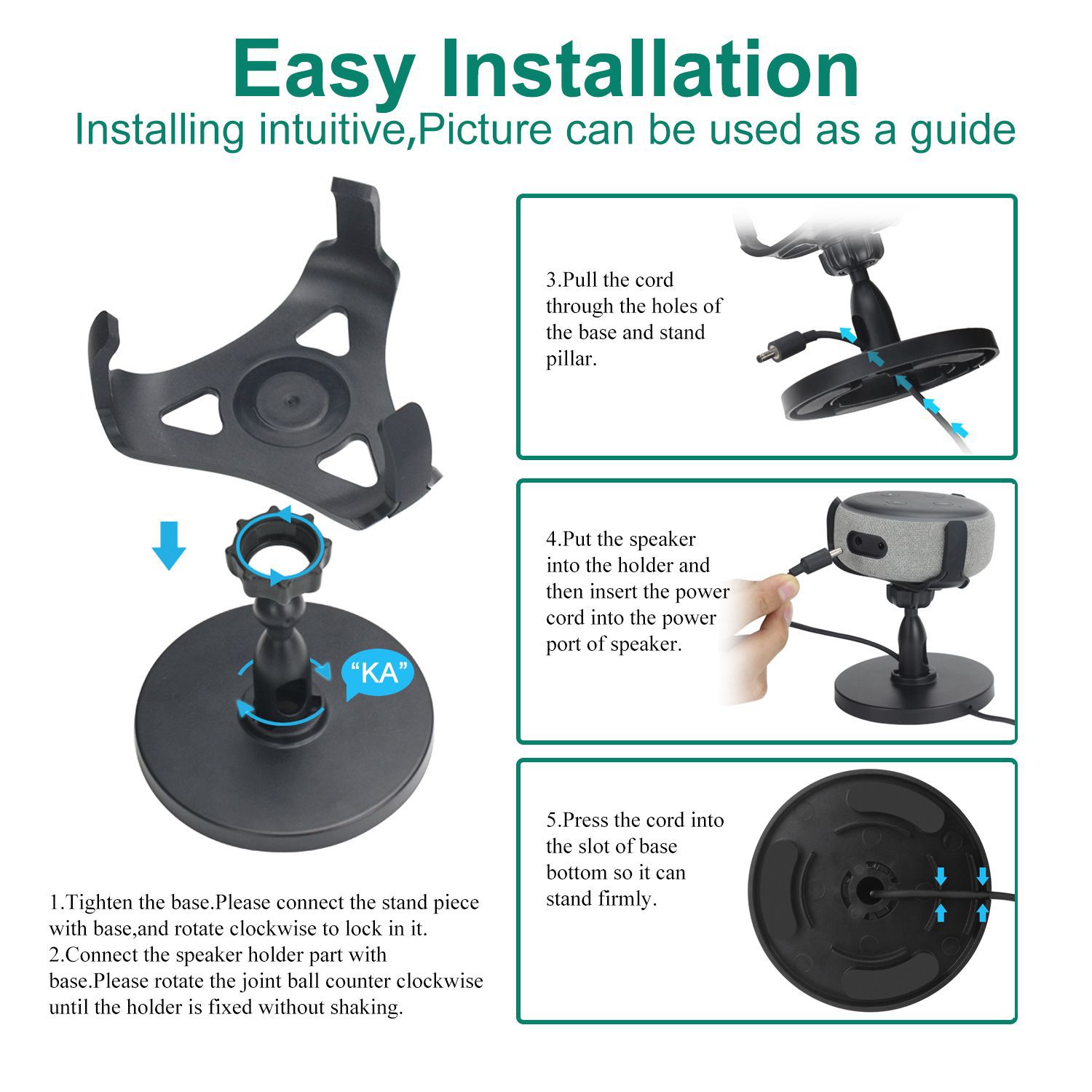 Easy Installation
Installing intuitive,Picture can be used as a guide

"KA"

1.Tighten the base.Please connect the stand piece with base,and rotate clockwise to lock in it.
2.Connect the speaker holder part with base.Please rotate the joint ball counter clockwise until the holder is fixed without shaking.

3.Pull the cord through the holes of the base and stand pillar.

4.Put the speaker into the holder and then insert the power cord into the power port of speaker.

5.Press the cord into the slot of base bottom so it can stand firmly.