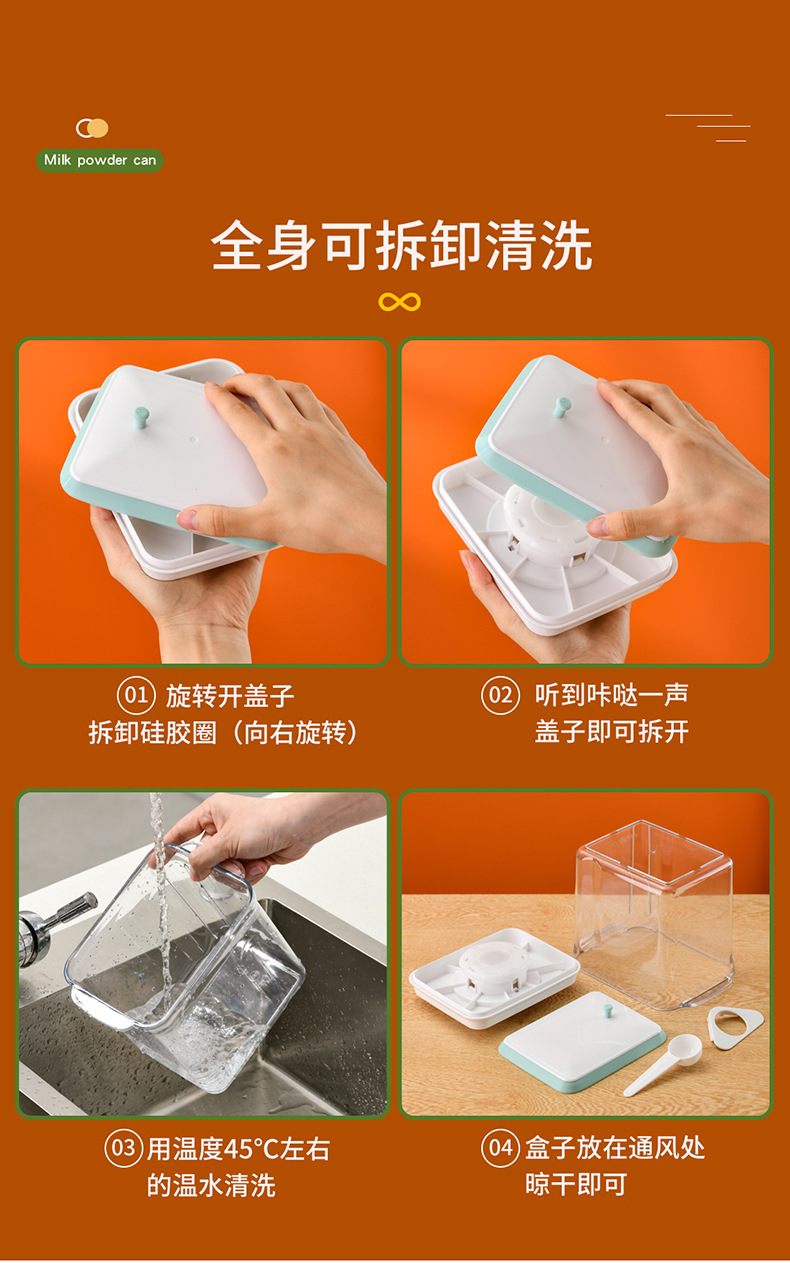 Milk powder can

全身可拆卸清洗

01 旋转开盖子
拆卸硅胶圈（向右旋转）

02 听到咔哒一声
盖子即可拆开

03 用温度45°C左右
的温水清洗

04 盒子放在通风处
晾干即可