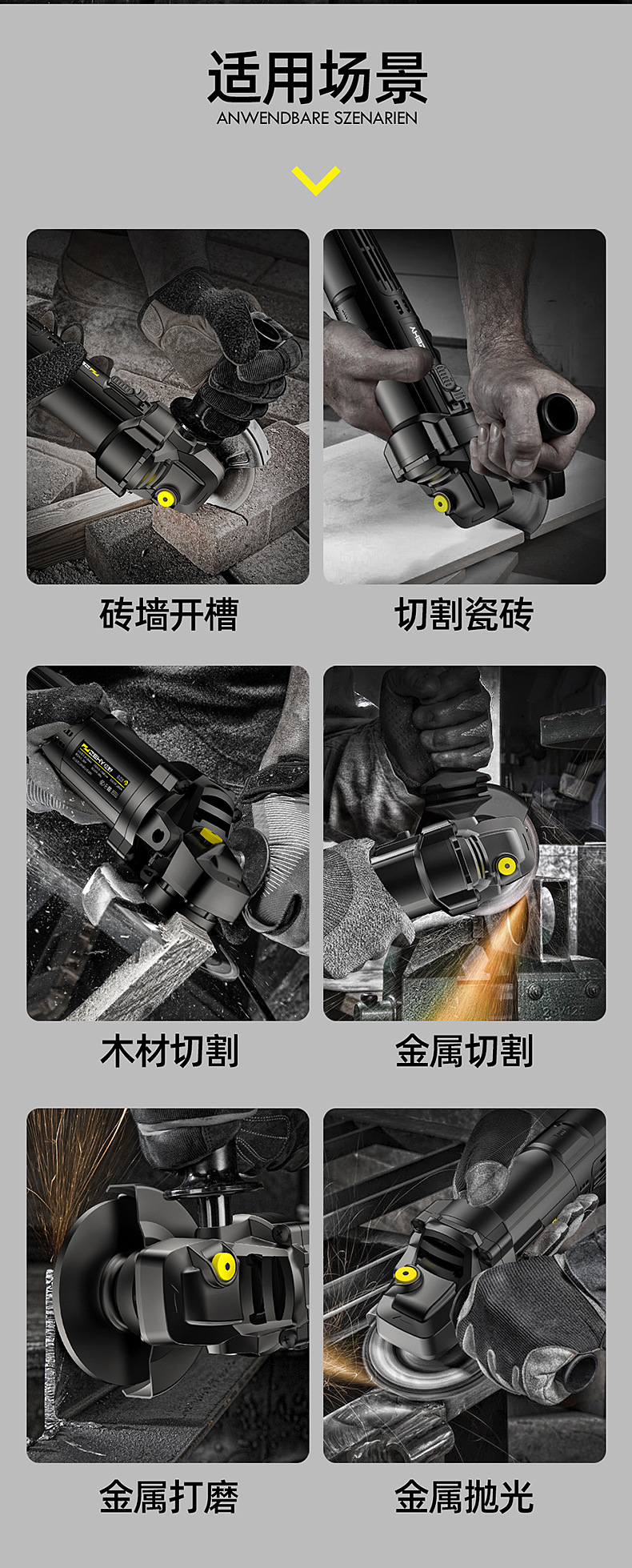 适用场景
ANWENDBARE SZENARIEN

砖墙开槽

切割瓷砖

木材切割

金属切割

金属打磨

金属抛光