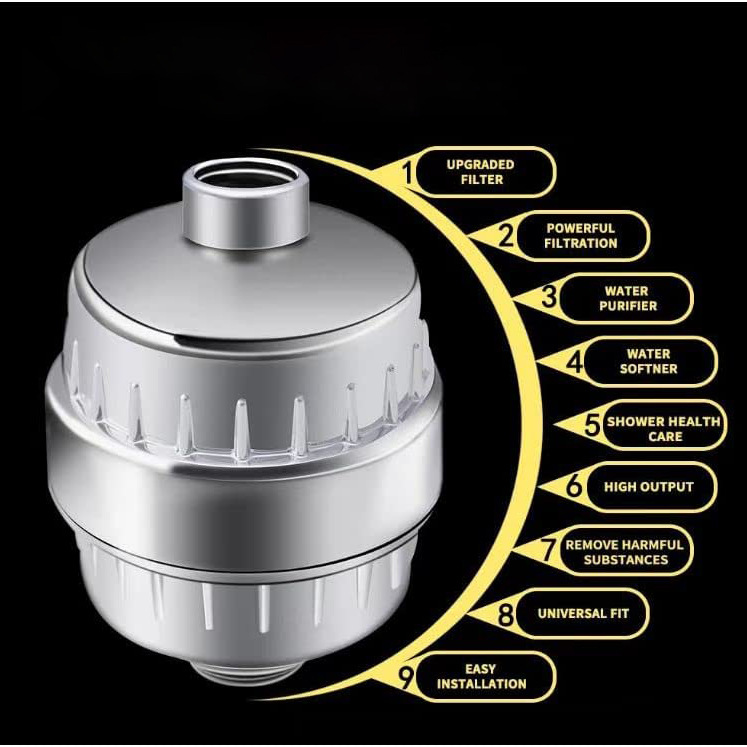 1 UPGRADED FILTER

2 POWERFUL FILTRATION

3 WATER PURIFIER

4 WATER SOFTNER

5 SHOWER HEALTH CARE

6 HIGH OUTPUT

7 REMOVE HARMFUL SUBSTANCES

8 UNIVERSAL FIT

9 EASY INSTALLATION