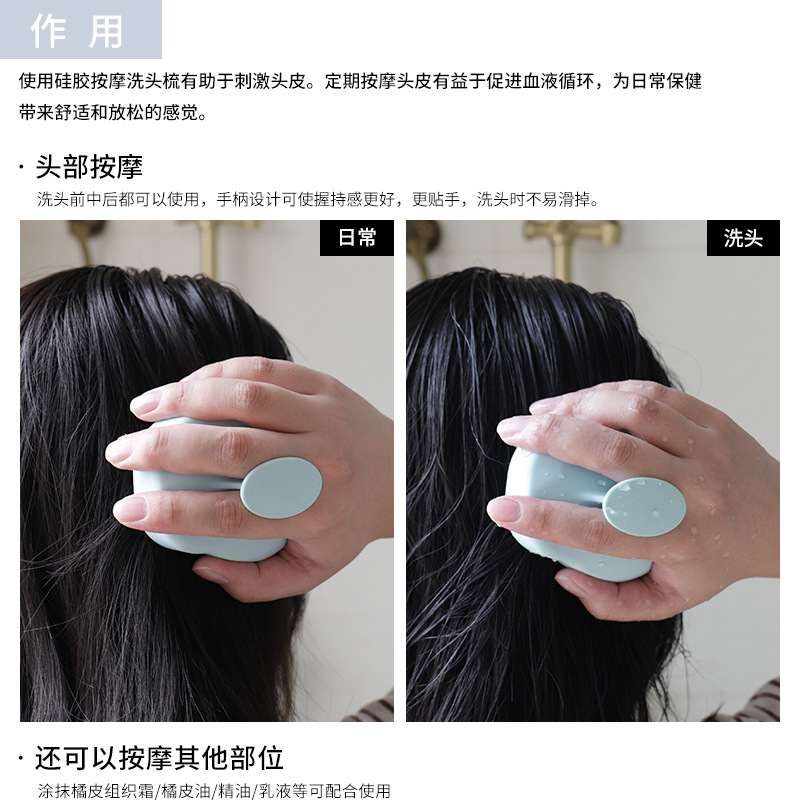 作 用

使用硅胶按摩洗头梳有助于刺激头皮。定期按摩头皮有益于促进血液循环，为日常保健带来舒适和放松的感觉。

· 头部按摩
洗头前中后都可以使用，手柄设计可使握持感更好，更贴手，洗头时不易滑掉。

日常

洗头

· 还可以按摩其他部位
涂抹橘皮组织霜/橘皮油/精油/乳液等可配合使用