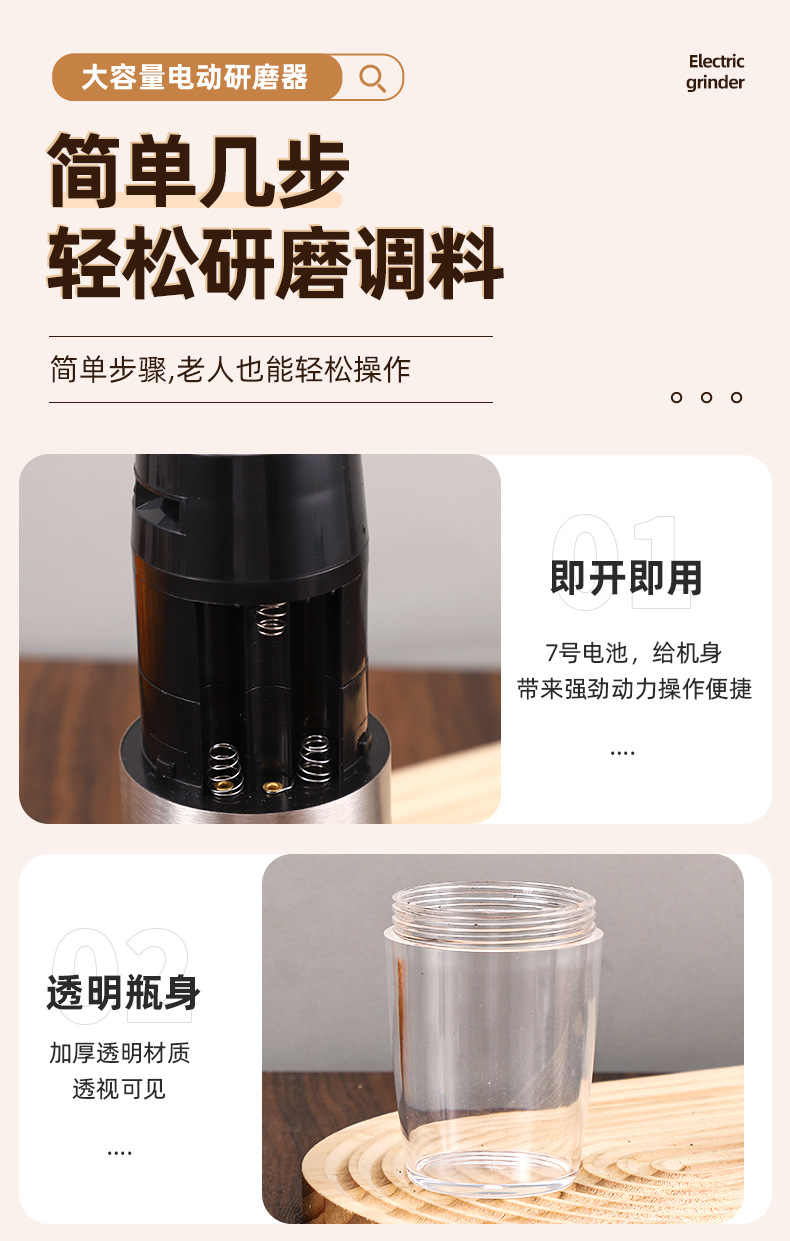 大容量电动研磨器

Electric grinder

简单几步
轻松研磨调料

简单步骤,老人也能轻松操作

01
即开即用

7号电池，给机身
带来强劲动力操作便捷

....

02
透明瓶身

加厚透明材质
透视可见

....