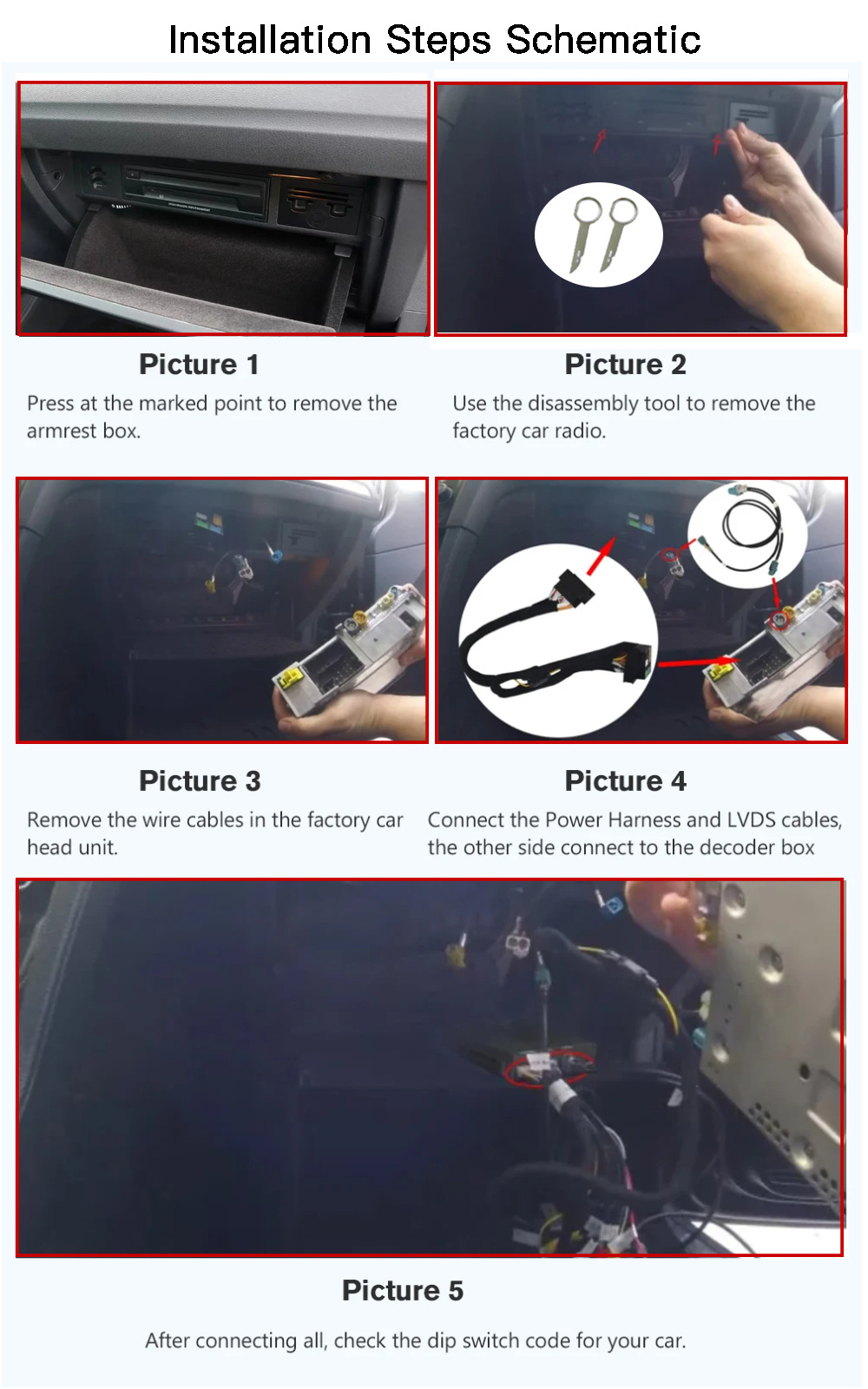 Installation Steps Schematic

Picture 1

Press at the marked point to remove the armrest box.

Picture 2

Use the disassembly tool to remove the factory car radio.

Picture 3

Remove the wire cables in the factory car head unit.

Picture 4

Connect the Power Harness and LVDS cables, the other side connect to the decoder box

Picture 5

After connecting all, check the dip switch code for your car.