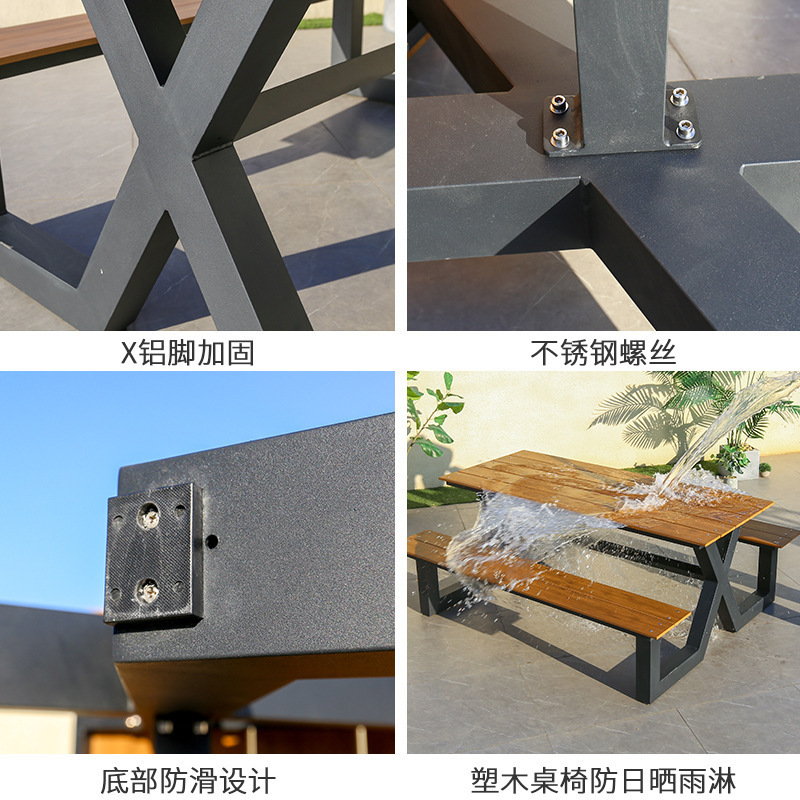 X铝脚加固

不锈钢螺丝

底部防滑设计

塑木桌椅防日晒雨淋