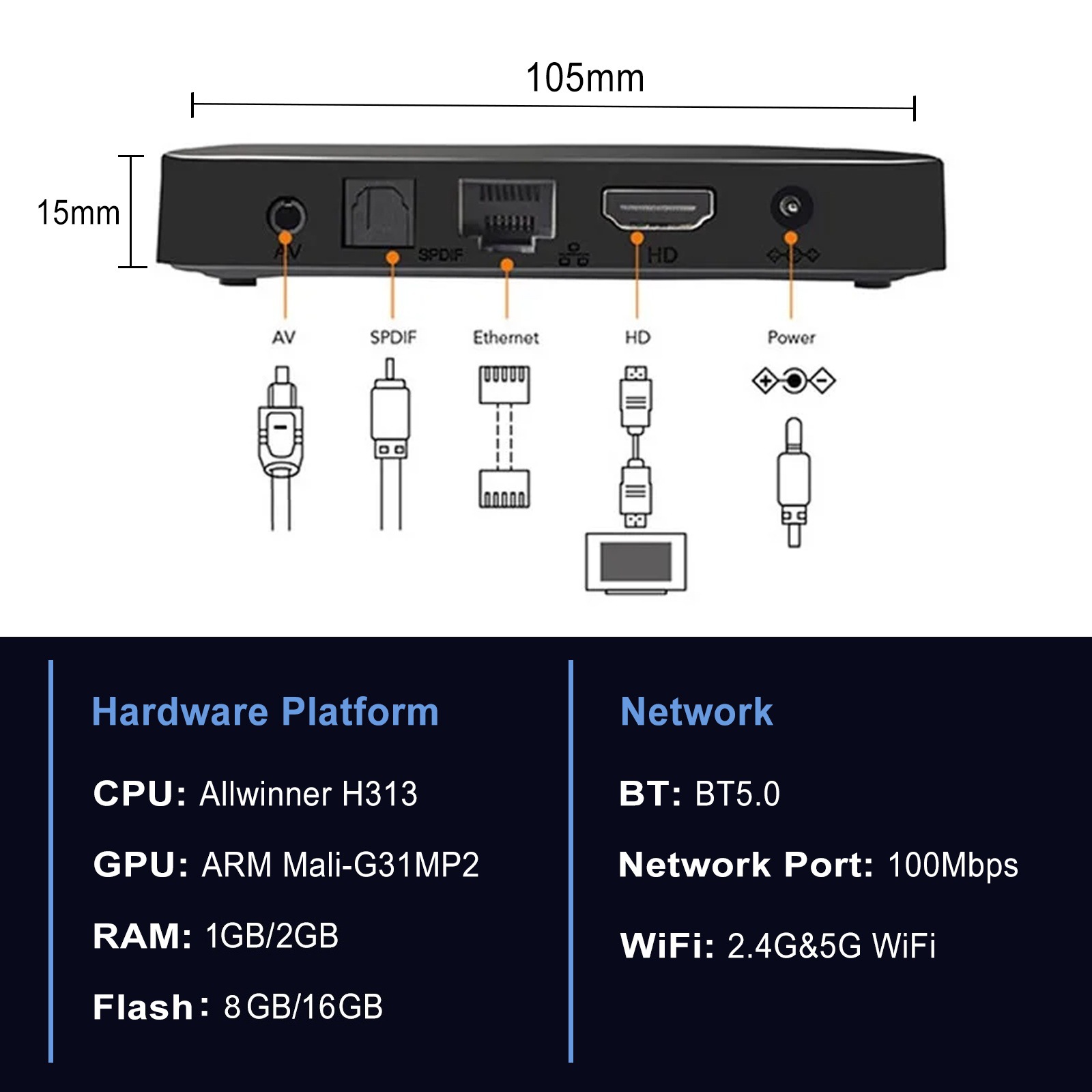 105mm

15mm

AV SPDIF HD

AV

SPDIF

Ethernet

HD

Power

Hardware Platform

CPU: Allwinner H313

GPU: ARM Mali-G31MP2

RAM: 1GB/2GB

Flash: 8GB/16GB

Network

BT: BT5.0

Network Port: 100Mbps

WiFi: 2.4G&5G WiFi