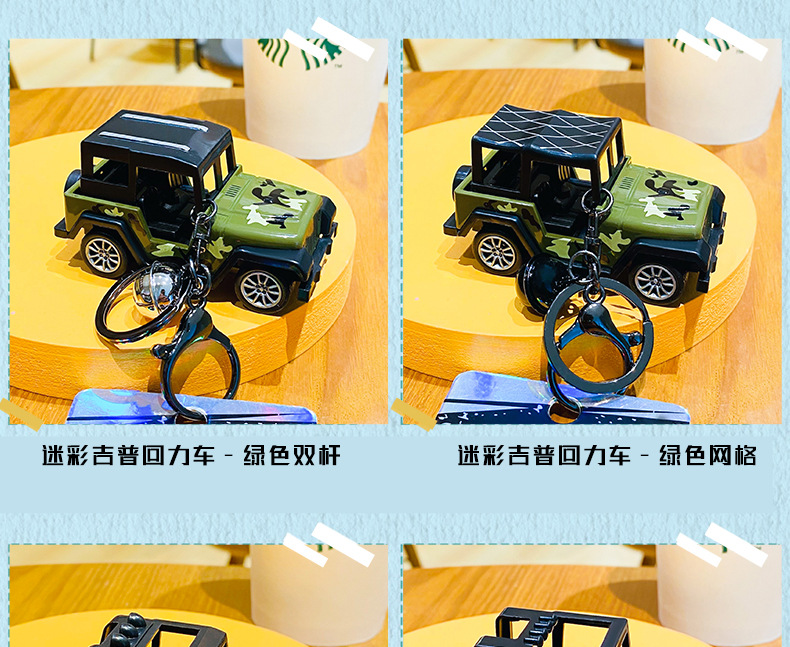 迷彩吉普回力车 - 绿色双杆

迷彩吉普回力车 - 绿色网格