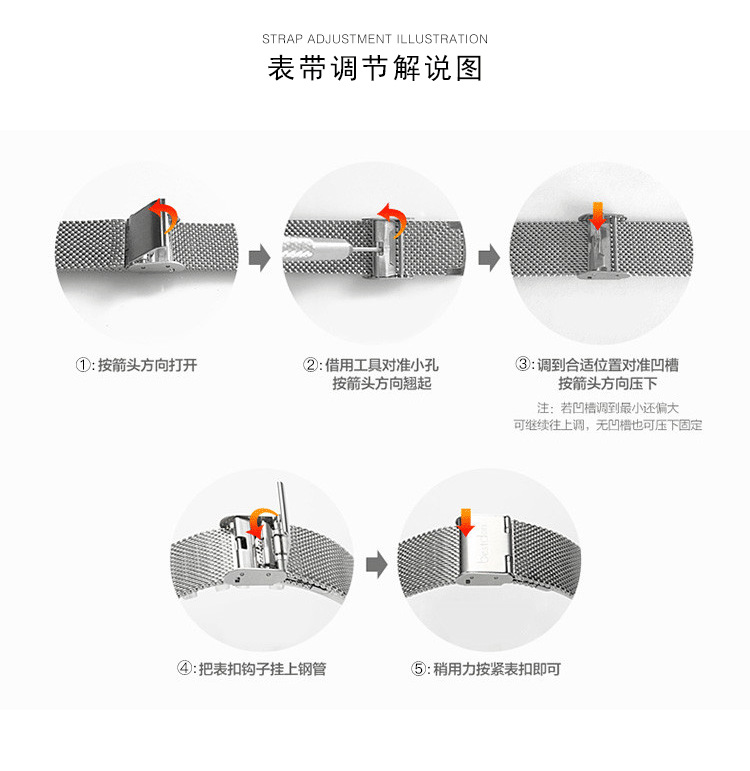 STRAP ADJUSTMENT ILLUSTRATION

表带调节解说图

①: 按箭头方向打开

②: 借用工具对准小孔 按箭头方向翘起

③: 调到合适位置对准凹槽 按箭头方向压下

注：若凹槽调到最小还偏大 可继续往上调，无凹槽也可压下固定

④: 把表扣钩子挂上钢管

⑤: 稍用力按紧表扣即可