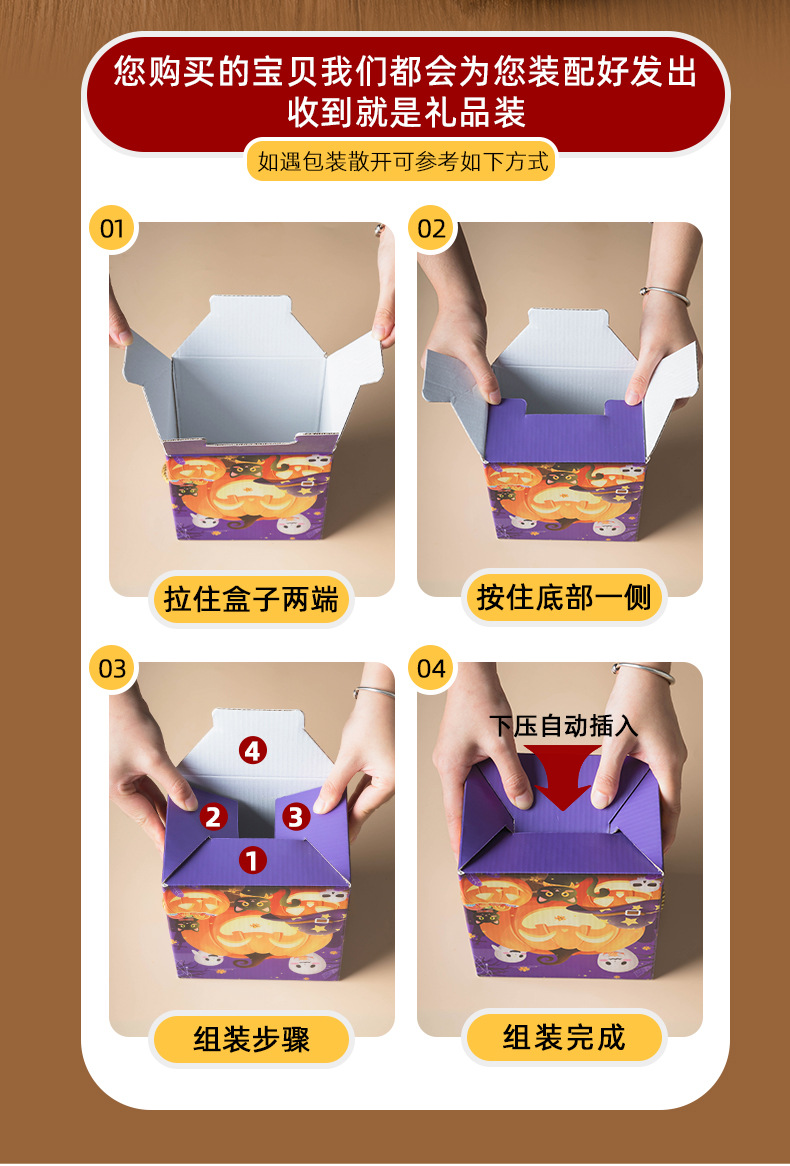 您购买的宝贝我们都会为您装配好发出
收到就是礼品装

如遇包装散开可参考如下方式

01

拉住盒子两端

02

按住底部一侧

03

4
2
3
1

组装步骤

04

下压自动插入

组装完成