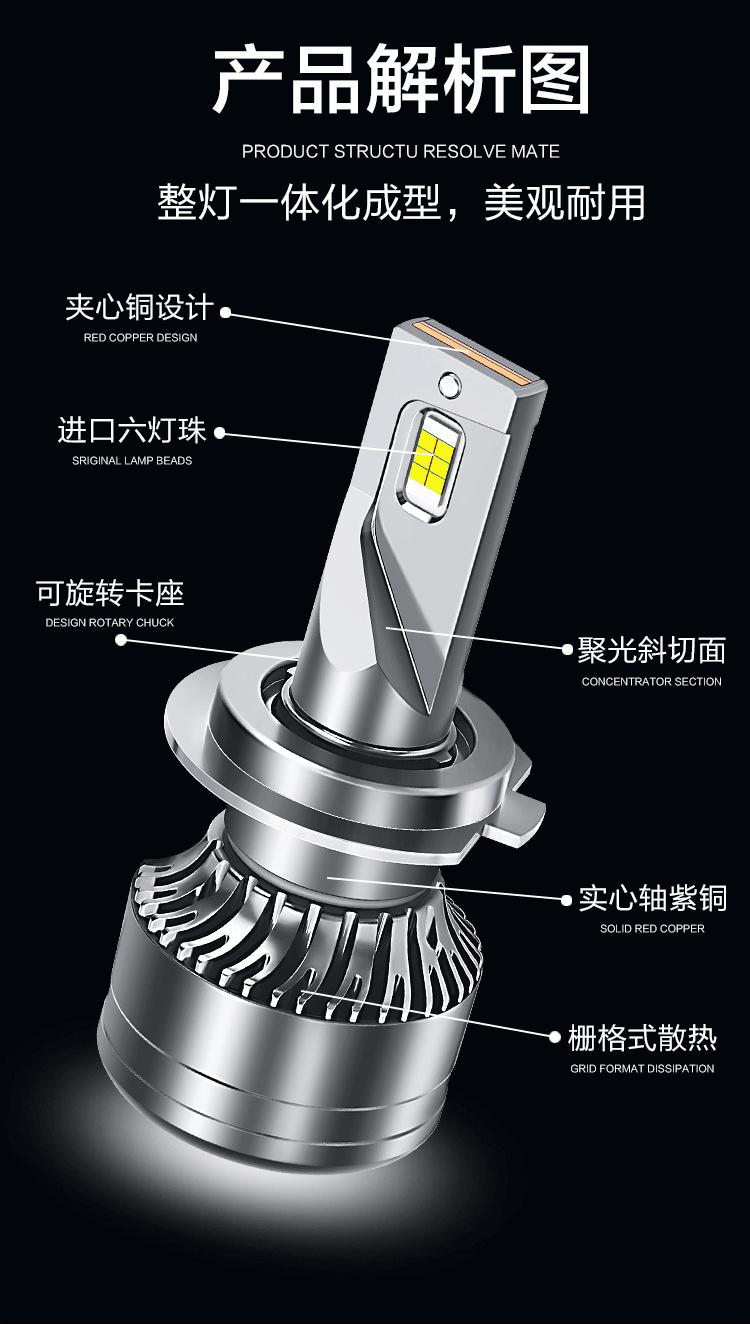 产品解析图

PRODUCT STRUCTU RESOLVE MATE

整灯一体化成型，美观耐用

夹心铜设计
RED COPPER DESIGN

进口六灯珠
SRIGINAL LAMP BEADS

可旋转卡座
DESIGN ROTARY CHUCK

聚光斜切面
CONCENTRATOR SECTION

实心轴紫铜
SOLID RED COPPER

栅格式散热
GRID FORMAT DISSIPATION