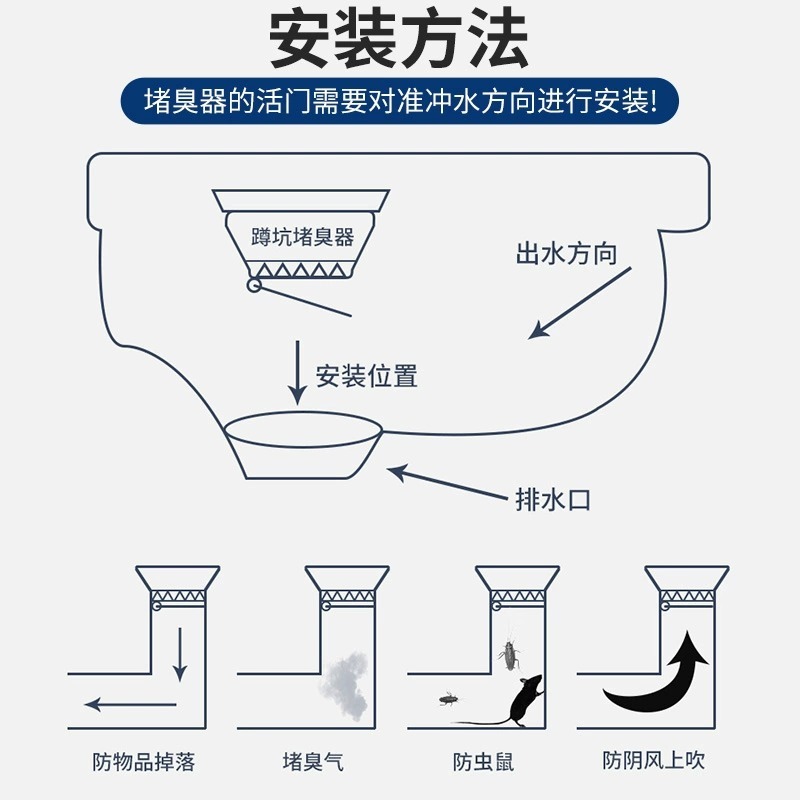 安装方法

堵臭器的活门需要对准冲水方向进行安装!

蹲坑堵臭器

出水方向

安装位置

排水口

防物品掉落

堵臭气

防虫鼠

防阴风上吹